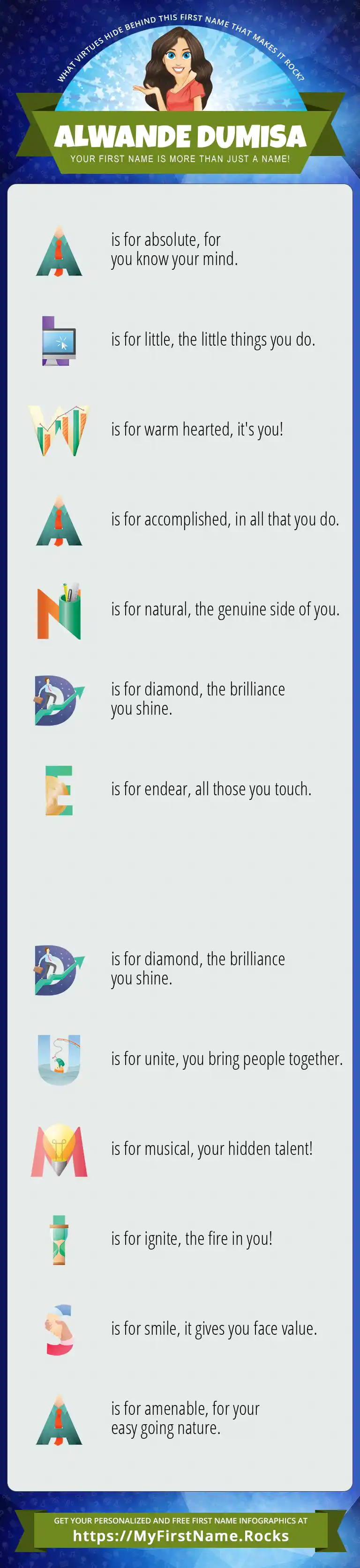 WHAT VIRTUES HIDE BEHIND THIS FIRST NAME THAT MAKES IT ROCK?

ALWANDE DUMISA

YOUR FIRST NAME IS MORE THAN JUST A NAME!

A is for absolute, for you know your mind.

L is for little, the little things you do.

W is for warm hearted, it's you!

A is for accomplished, in all that you do.

N is for natural, the genuine side of you.

D is for diamond, the brilliance you shine.

E is for endear, all those you touch.

D is for diamond, the brilliance you shine.

U is for unite, you bring people together.

M is for musical, your hidden talent!

I is for ignite, the fire in you!

S is for smile, it gives you face value.

A is for amenable, for your easy going nature.

GET YOUR PERSONALIZED AND FREE FIRST NAME INFOGRAPHICS AT

https://MyFirstName.Rocks