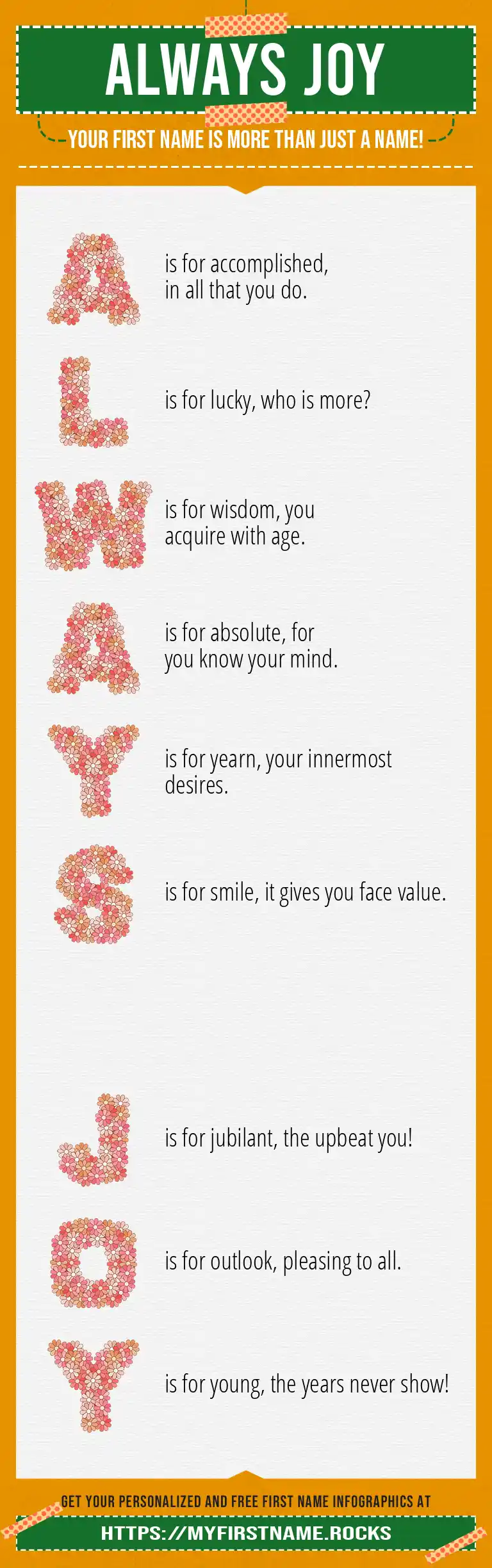 ALWAYS JOY

YOUR FIRST NAME IS MORE THAN JUST A NAME!

A is for accomplished, in all that you do.

L is for lucky, who is more?

W is for wisdom, you acquire with age.

A is for absolute, for you know your mind.

Y is for yearn, your innermost desires.

S is for smile, it gives you face value.

J is for jubilant, the upbeat you!

O is for outlook, pleasing to all.

Y is for young, the years never show!

GET YOUR PERSONALIZED AND FREE FIRST NAME INFOGRAPHICS AT

HTTPS://MYFIRSTNAME.ROCKS