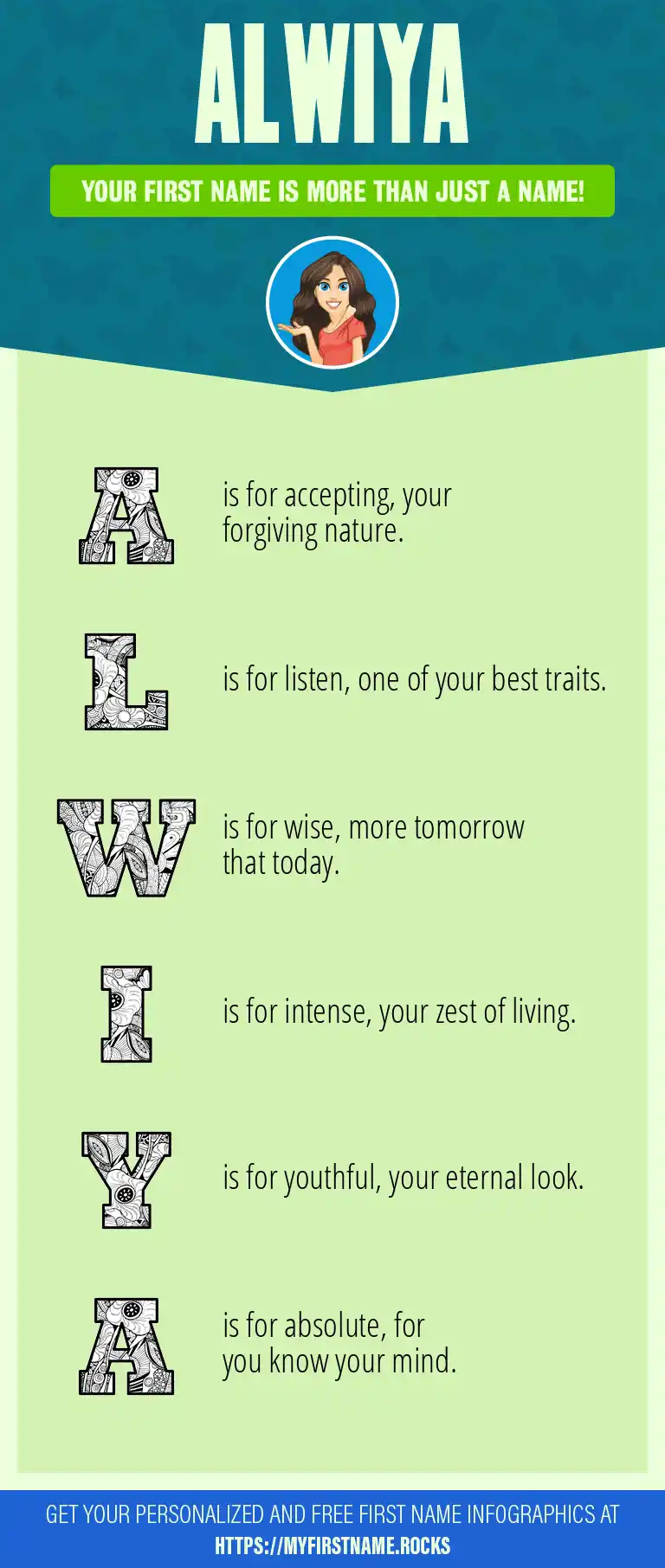 ALWIYA

YOUR FIRST NAME IS MORE THAN JUST A NAME!

A is for accepting, your forgiving nature.

L is for listen, one of your best traits.

W is for wise, more tomorrow that today.

I is for intense, your zest of living.

Y is for youthful, your eternal look.

A is for absolute, for you know your mind.

GET YOUR PERSONALIZED AND FREE FIRST NAME INFOGRAPHICS AT HTTPS://MYFIRSTNAME.ROCKS