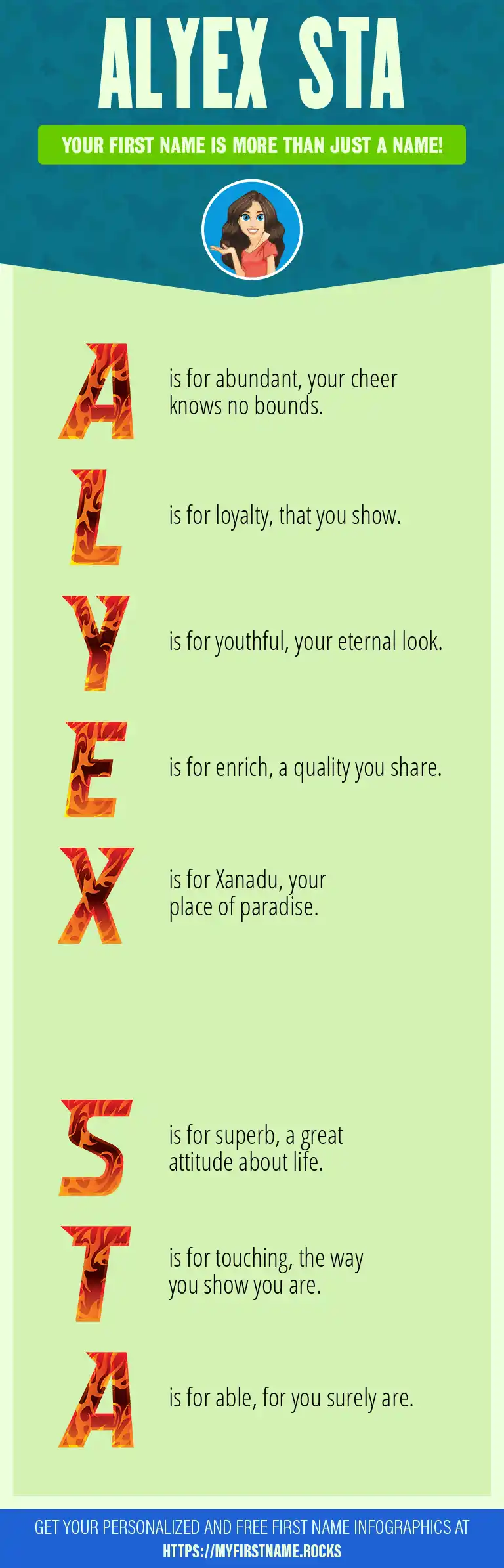 ALYEX STA

YOUR FIRST NAME IS MORE THAN JUST A NAME!

A is for abundant, your cheer knows no bounds.

L is for loyalty, that you show.

Y is for youthful, your eternal look.

E is for enrich, a quality you share.

X is for Xanadu, your place of paradise.

S is for superb, a great attitude about life.

T is for touching, the way you show you are.

A is for able, for you surely are.

GET YOUR PERSONALIZED AND FREE FIRST NAME INFOGRAPHICS AT HTTPS://MYFIRSTNAME.ROCKS