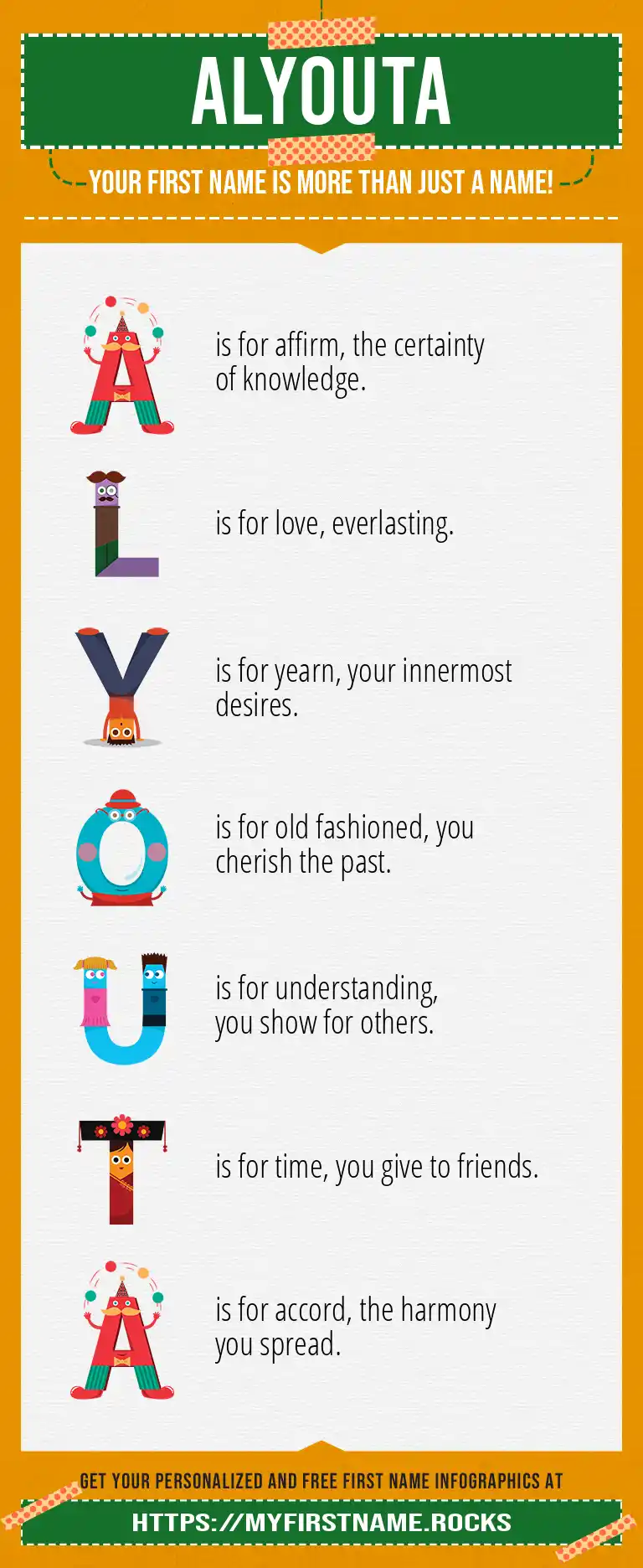 ALYOUTA

YOUR FIRST NAME IS MORE THAN JUST A NAME!

A is for affirm, the certainty of knowledge.

L is for love, everlasting.

Y is for yearn, your innermost desires.

O is for old fashioned, you cherish the past.

U is for understanding, you show for others.

T is for time, you give to friends.

A is for accord, the harmony you spread.

GET YOUR PERSONALIZED AND FREE FIRST NAME INFOGRAPHICS AT

HTTPS://MYFIRSTNAME.ROCKS