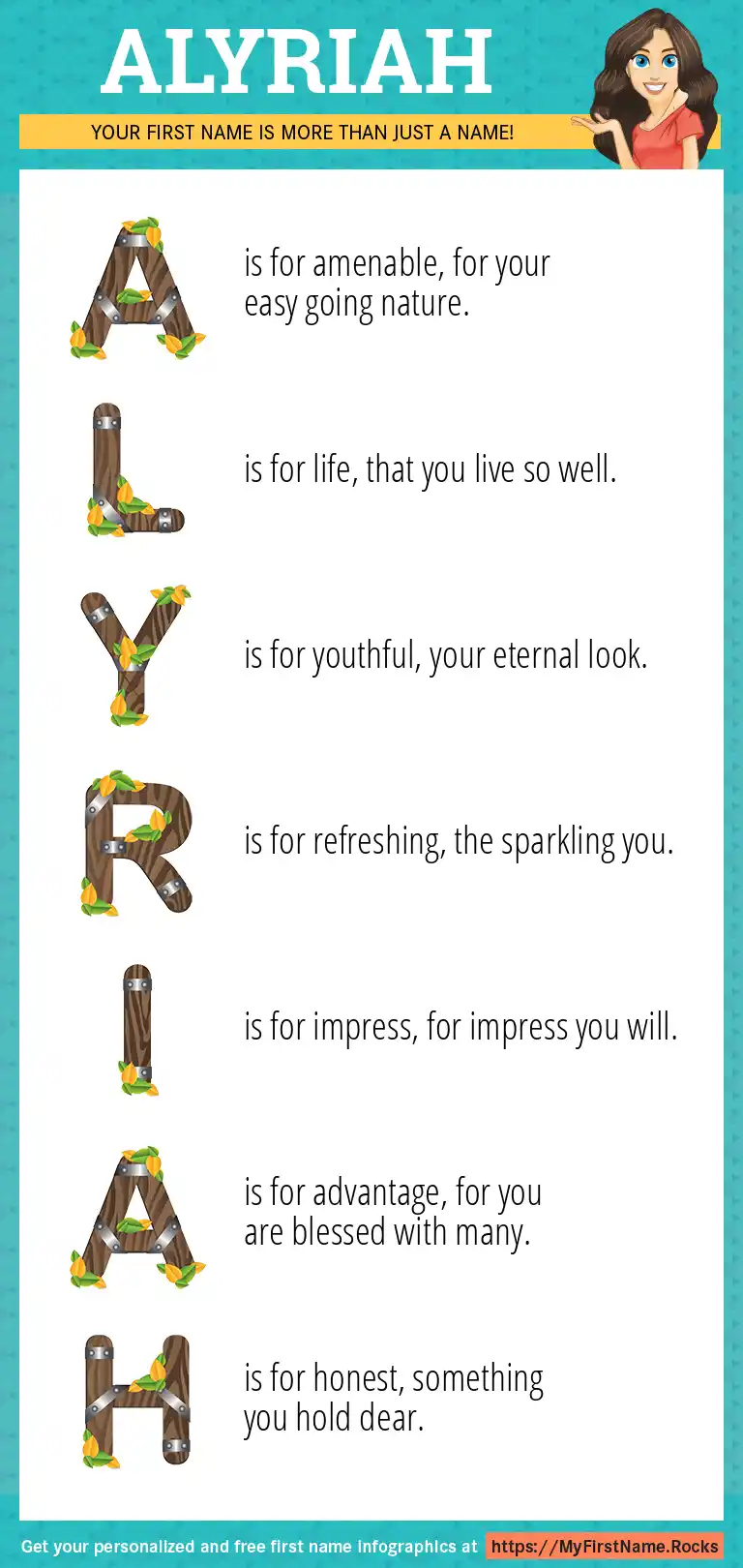 ALYRIAH

YOUR FIRST NAME IS MORE THAN JUST A NAME!

A is for amenable, for your easy going nature.

L is for life, that you live so well.

Y is for youthful, your eternal look.

R is for refreshing, the sparkling you.

I is for impress, for impress you will.

A is for advantage, for you are blessed with many.

H is for honest, something you hold dear.

Get your personalized and free first name infographics at https://MyFirstName.Rocks