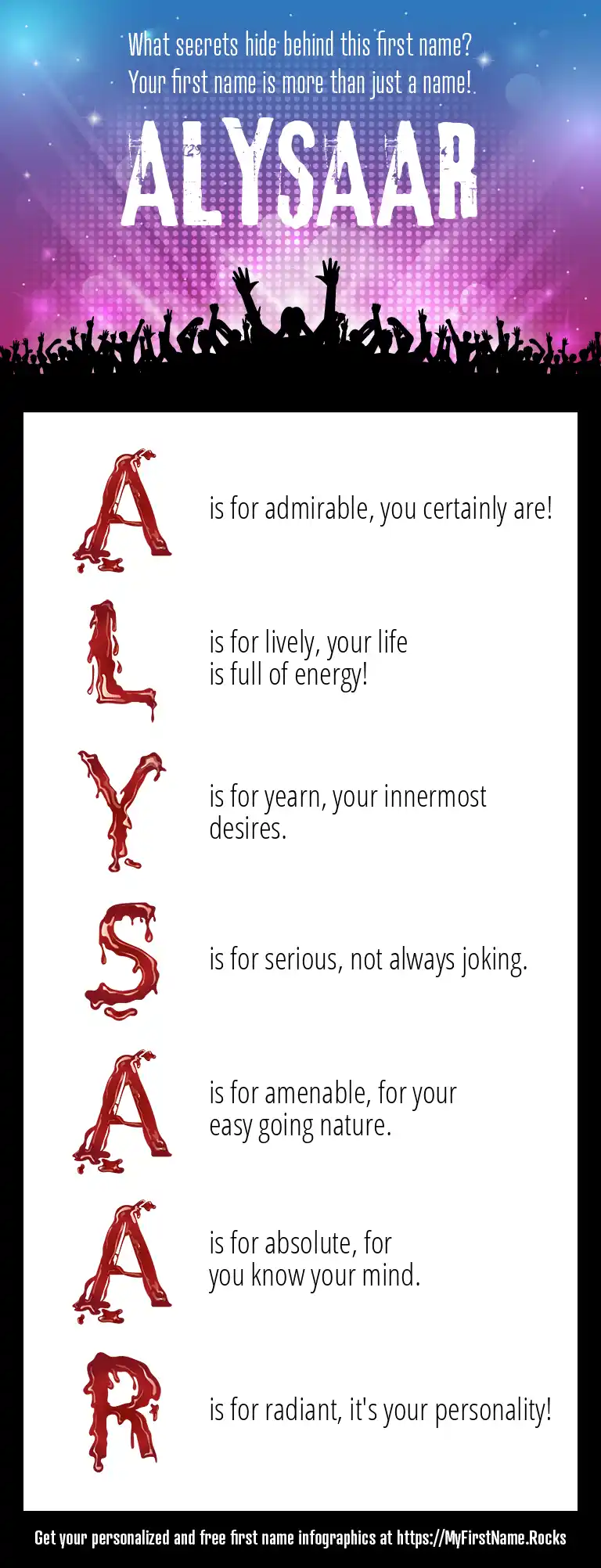 What secrets hide behind this first name?
Your first name is more than just a name!

ALYSAAR

A is for admirable, you certainly are!

L is for lively, your life is full of energy!

Y is for yearn, your innermost desires.

S is for serious, not always joking.

A is for amenable, for your easy going nature.

A is for absolute, for you know your mind.

R is for radiant, it's your personality!

Get your personalized and free first name infographics at https://MyFirstName.Rocks