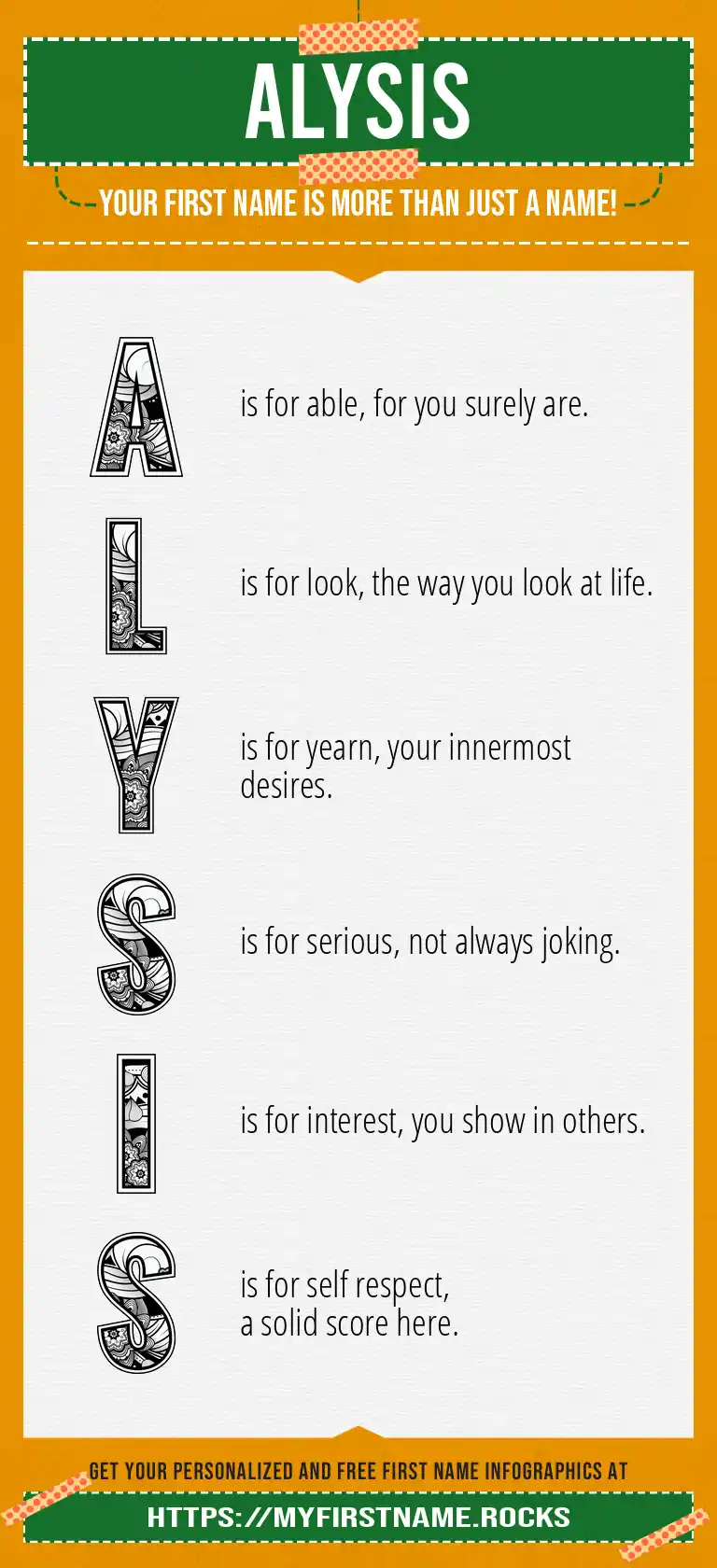 ALYSIS

YOUR FIRST NAME IS MORE THAN JUST A NAME!

A is for able, for you surely are.

L is for look, the way you look at life.

Y is for yearn, your innermost desires.

S is for serious, not always joking.

I is for interest, you show in others.

S is for self respect, a solid score here.

GET YOUR PERSONALIZED AND FREE FIRST NAME INFOGRAPHICS AT

HTTPS://MYFIRSTNAME.ROCKS