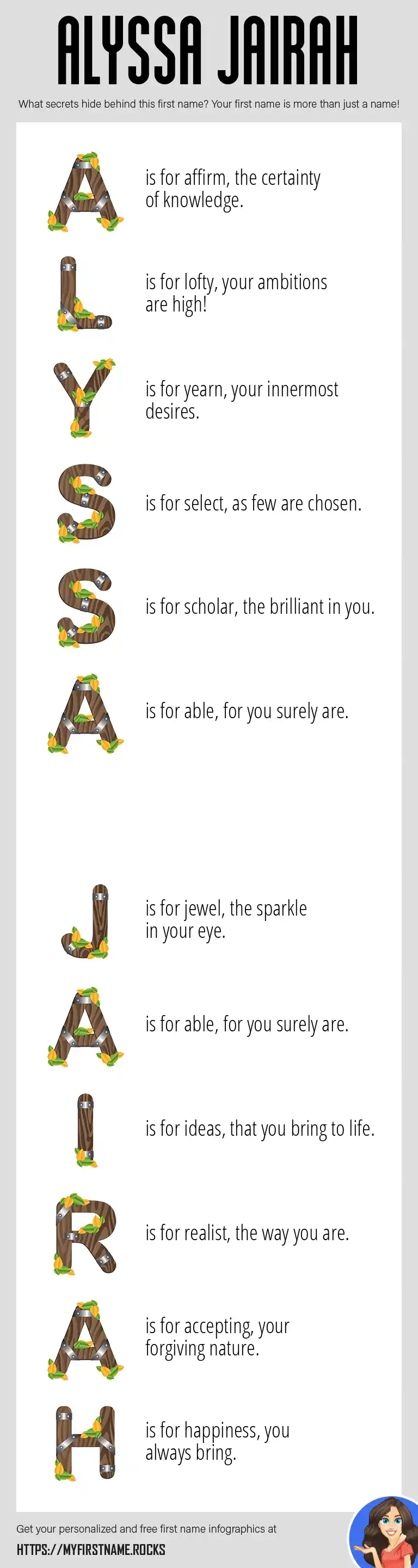 ALYSSA JAIRAH

What secrets hide behind this first name? Your first name is more than just a name!

A is for affirm, the certainty of knowledge.

L is for lofty, your ambitions are high!

Y is for yearn, your innermost desires.

S is for select, as few are chosen.

S is for scholar, the brilliant in you.

A is for able, for you surely are.

J is for jewel, the sparkle in your eye.

A is for able, for you surely are.

I is for ideas, that you bring to life.

R is for realist, the way you are.

A is for accepting, your forgiving nature.

H is for happiness, you always bring.

Get your personalized and free first name infographics at

HTTPS://MYFIRSTNAME.ROCKS