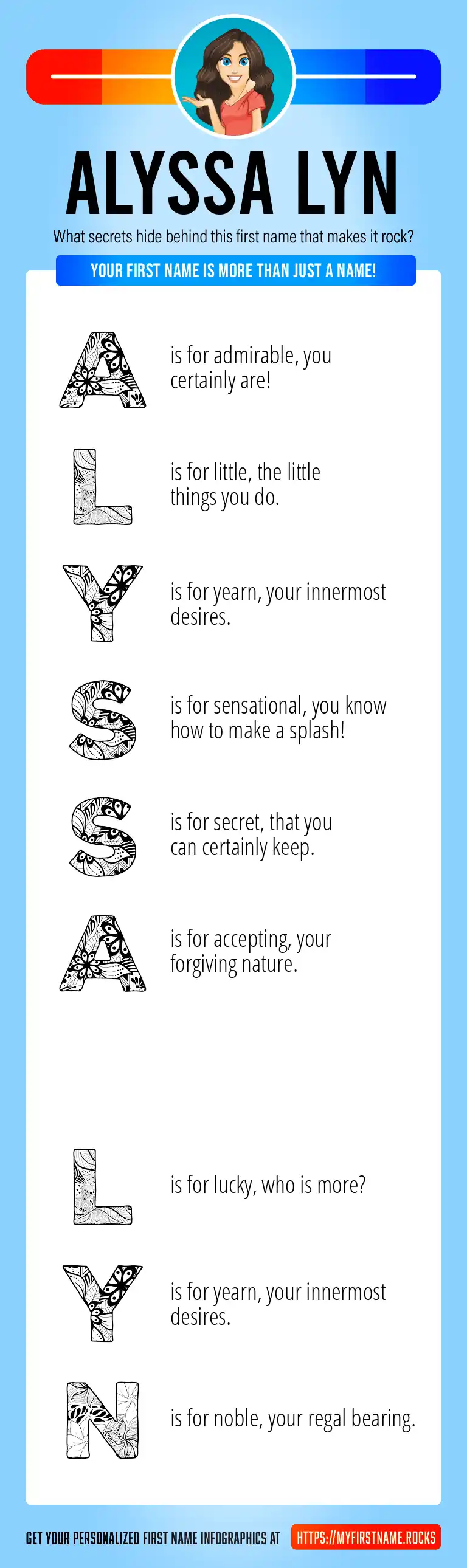 ALYSSA LYN

What secrets hide behind this first name that makes it rock?

YOUR FIRST NAME IS MORE THAN JUST A NAME!

A is for admirable, you certainly are!

L is for little, the little things you do.

Y is for yearn, your innermost desires.

S is for sensational, you know how to make a splash!

S is for secret, that you can certainly keep.

A is for accepting, your forgiving nature.

L is for lucky, who is more?

Y is for yearn, your innermost desires.

N is for noble, your regal bearing.

GET YOUR PERSONALIZED FIRST NAME INFOGRAPHICS AT HTTPS://MYFIRSTNAME.ROCKS