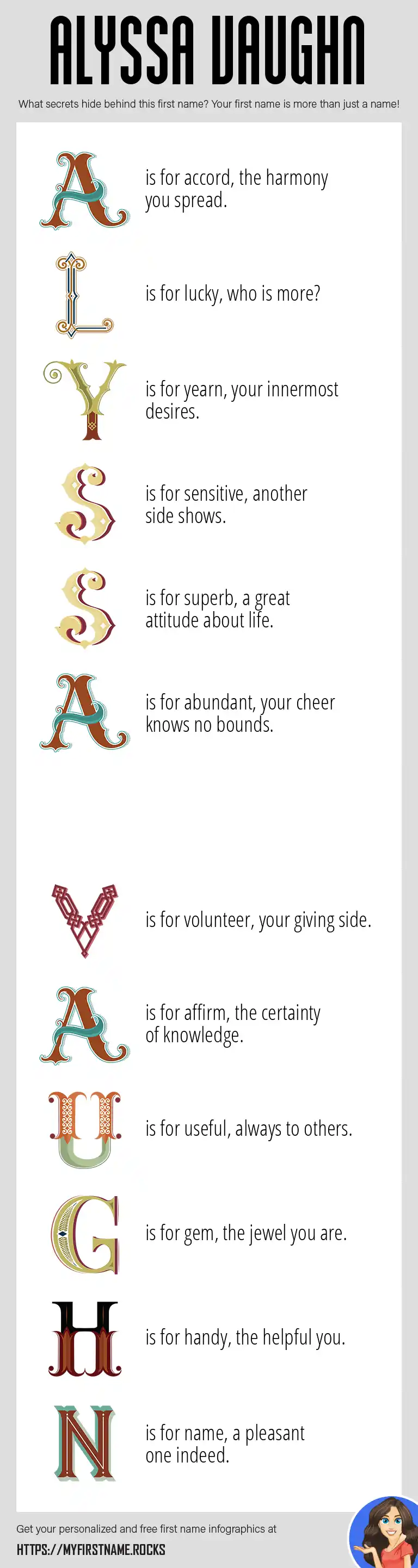 ALYSSA VAUGHN

What secrets hide behind this first name? Your first name is more than just a name!

A is for accord, the harmony you spread.

L is for lucky, who is more?

Y is for yearn, your innermost desires.

S is for sensitive, another side shows.

S is for superb, a great attitude about life.

A is for abundant, your cheer knows no bounds.

V is for volunteer, your giving side.

A is for affirm, the certainty of knowledge.

U is for useful, always to others.

G is for gem, the jewel you are.

H is for handy, the helpful you.

N is for name, a pleasant one indeed.

Get your personalized and free first name infographics at

HTTPS://MYFIRSTNAME.ROCKS