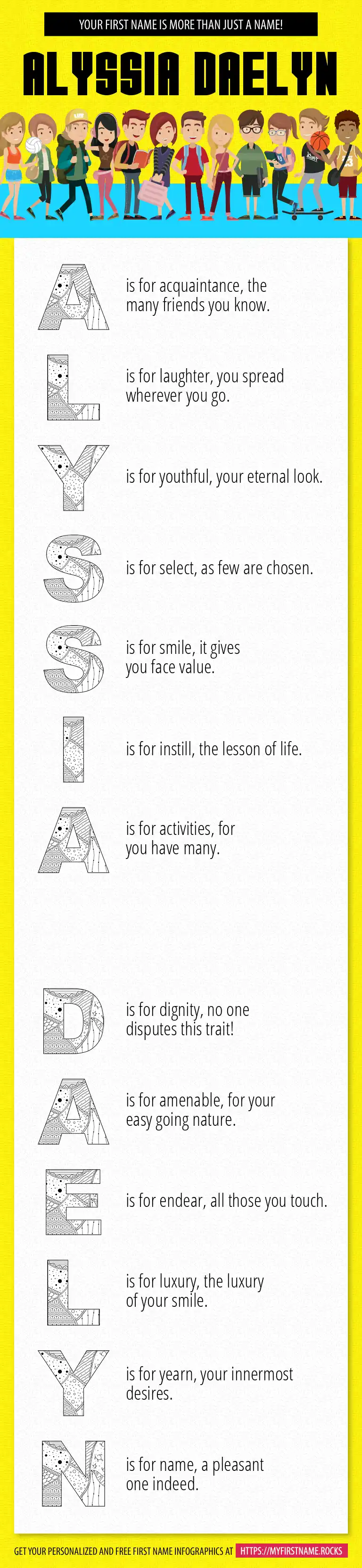 YOUR FIRST NAME IS MORE THAN JUST A NAME!

ALYSSIA DAELYN

A is for acquaintance, the many friends you know.

L is for laughter, you spread wherever you go.

Y is for youthful, your eternal look.

S is for select, as few are chosen.

S is for smile, it gives you face value.

I is for instill, the lesson of life.

A is for activities, for you have many.

D is for dignity, no one disputes this trait!

A is for amenable, for your easy going nature.

E is for endear, all those you touch.

L is for luxury, the luxury of your smile.

Y is for yearn, your innermost desires.

N is for name, a pleasant one indeed.

GET YOUR PERSONALIZED AND FREE FIRST NAME INFOGRAPHICS AT HTTPS://MYFIRSTNAME.ROCKS