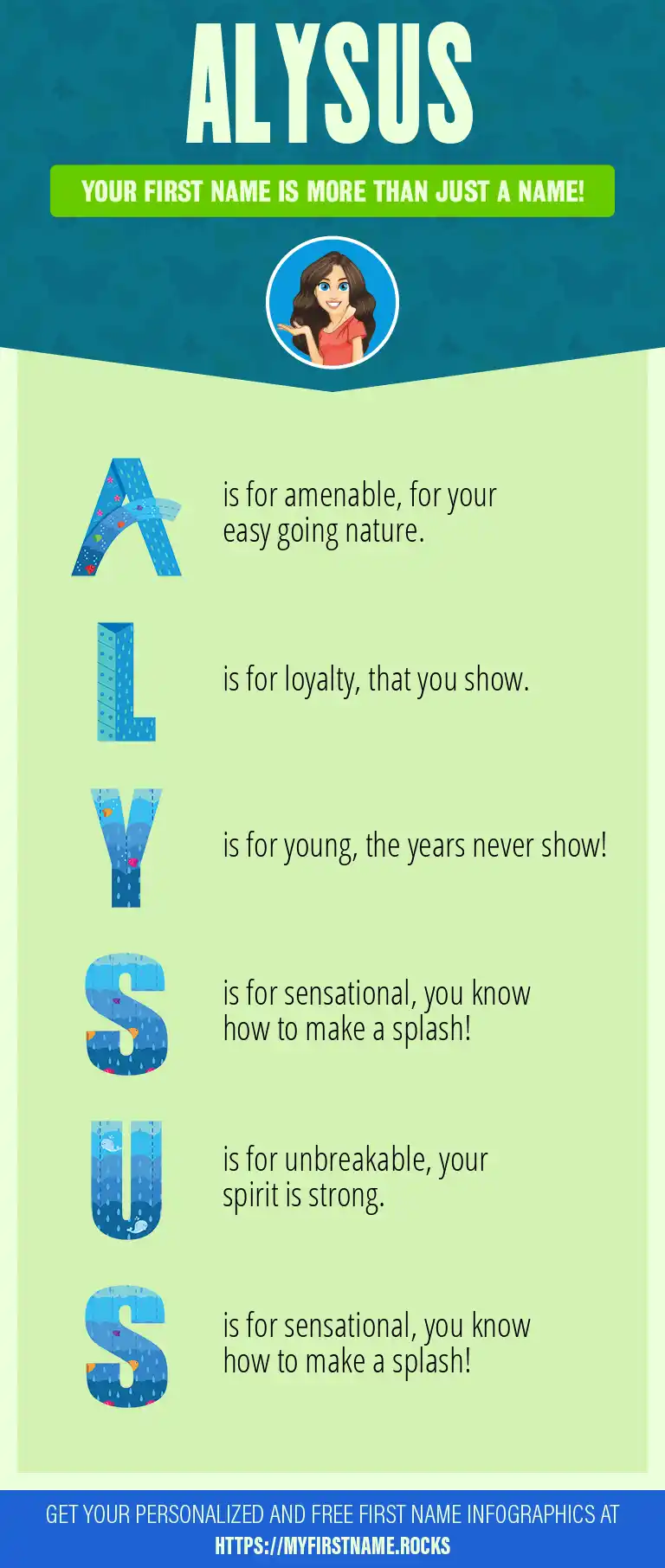 ALYSUS

YOUR FIRST NAME IS MORE THAN JUST A NAME!

A is for amenable, for your easy going nature.

L is for loyalty, that you show.

Y is for young, the years never show!

S is for sensational, you know how to make a splash!

U is for unbreakable, your spirit is strong.

S is for sensational, you know how to make a splash!

GET YOUR PERSONALIZED AND FREE FIRST NAME INFOGRAPHICS AT
HTTPS://MYFIRSTNAME.ROCKS