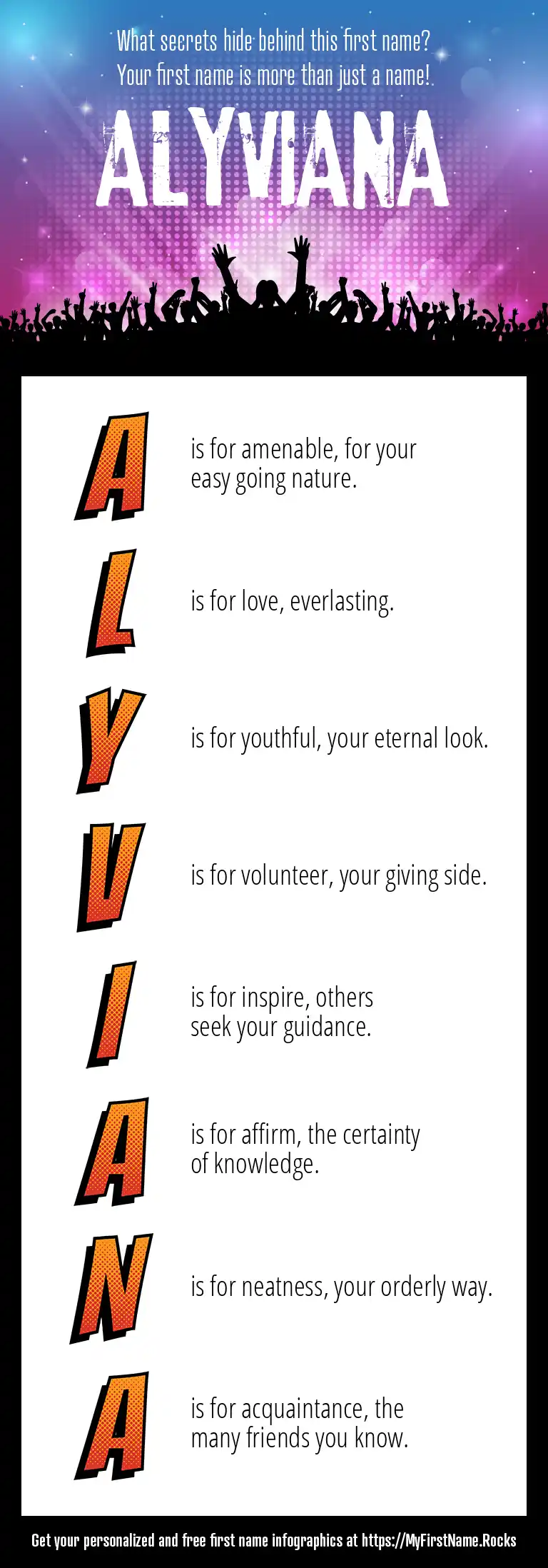 What secrets hide behind this first name?
Your first name is more than just a name!

ALYVIANA

A is for amenable, for your easy going nature.

L is for love, everlasting.

Y is for youthful, your eternal look.

V is for volunteer, your giving side.

I is for inspire, others seek your guidance.

A is for affirm, the certainty of knowledge.

N is for neatness, your orderly way.

A is for acquaintance, the many friends you know.

Get your personalized and free first name infographics at https://MyFirstName.Rocks