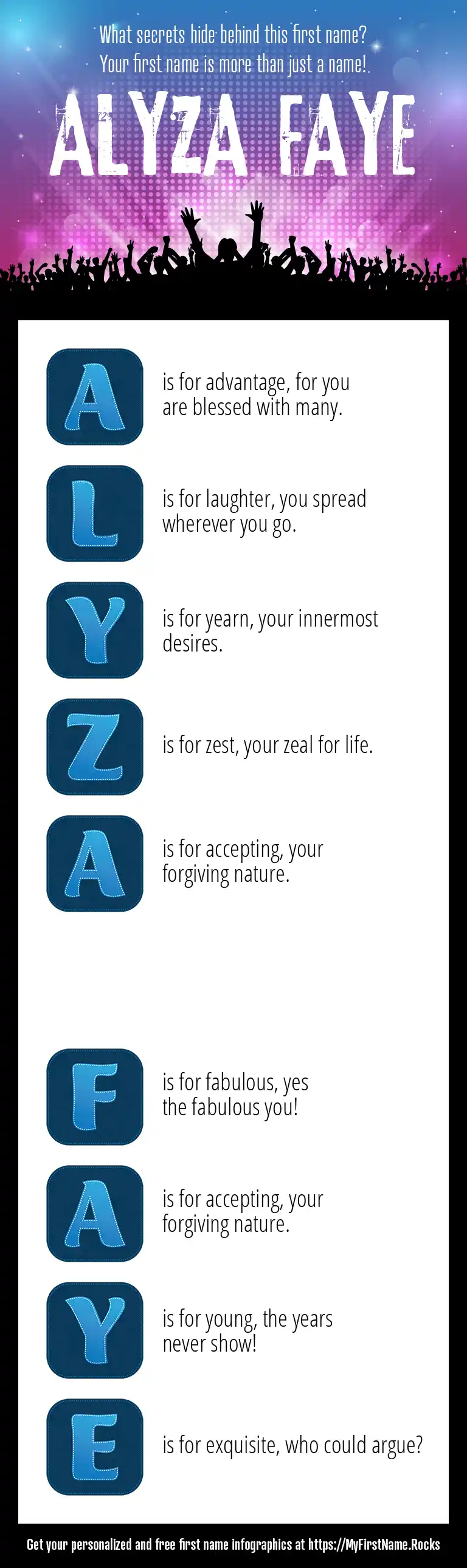 What secrets hide behind this first name?
Your first name is more than just a name!

ALYZA FAYE

A is for advantage, for you are blessed with many.

L is for laughter, you spread wherever you go.

Y is for yearn, your innermost desires.

Z is for zest, your zeal for life.

A is for accepting, your forgiving nature.

F is for fabulous, yes the fabulous you!

A is for accepting, your forgiving nature.

Y is for young, the years never show!

E is for exquisite, who could argue?

Get your personalized and free first name infographics at https://MyFirstName.Rocks