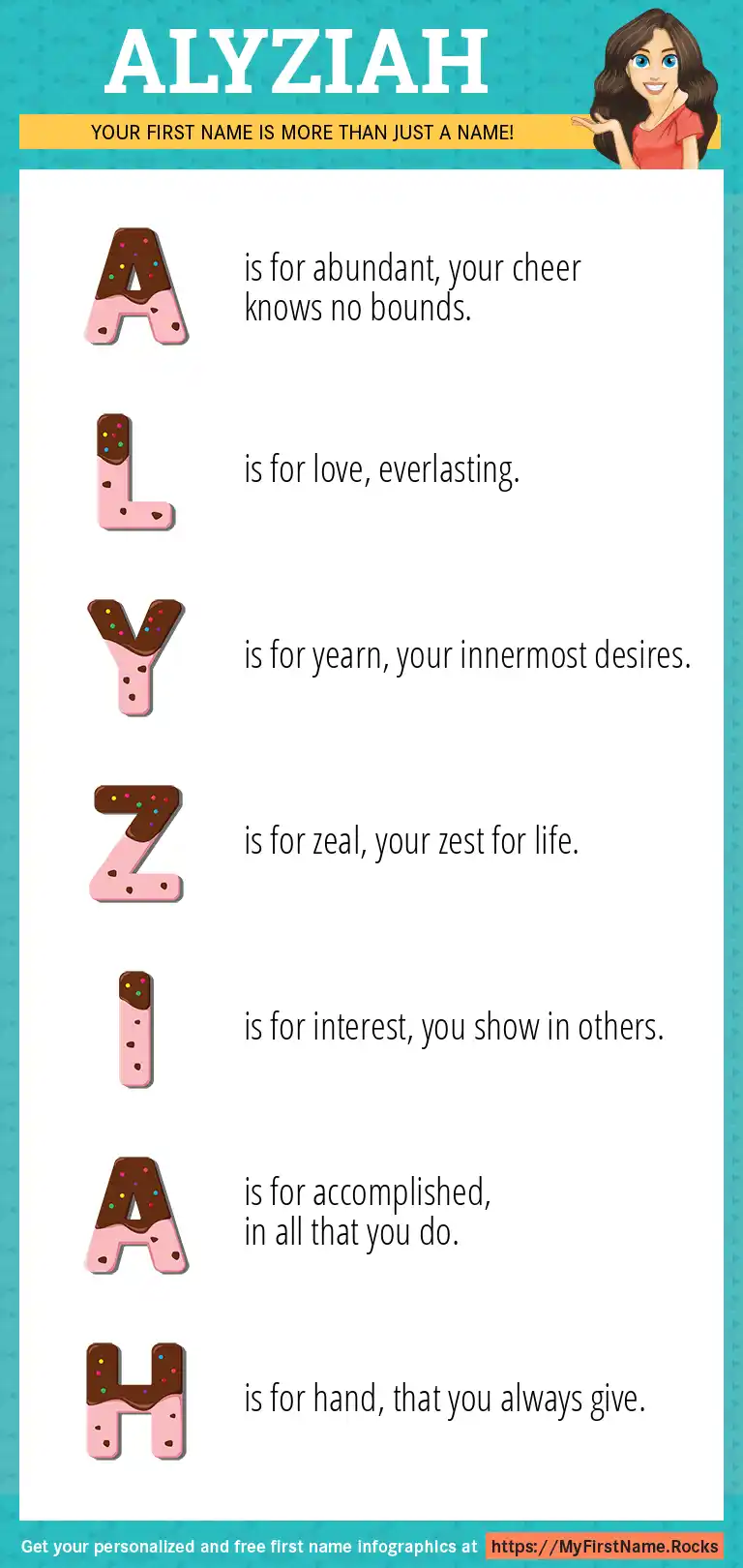 ALYZIAH

YOUR FIRST NAME IS MORE THAN JUST A NAME!

A is for abundant, your cheer knows no bounds.

L is for love, everlasting.

Y is for yearn, your innermost desires.

Z is for zeal, your zest for life.

I is for interest, you show in others.

A is for accomplished, in all that you do.

H is for hand, that you always give.

Get your personalized and free first name infographics at https://MyFirstName.Rocks