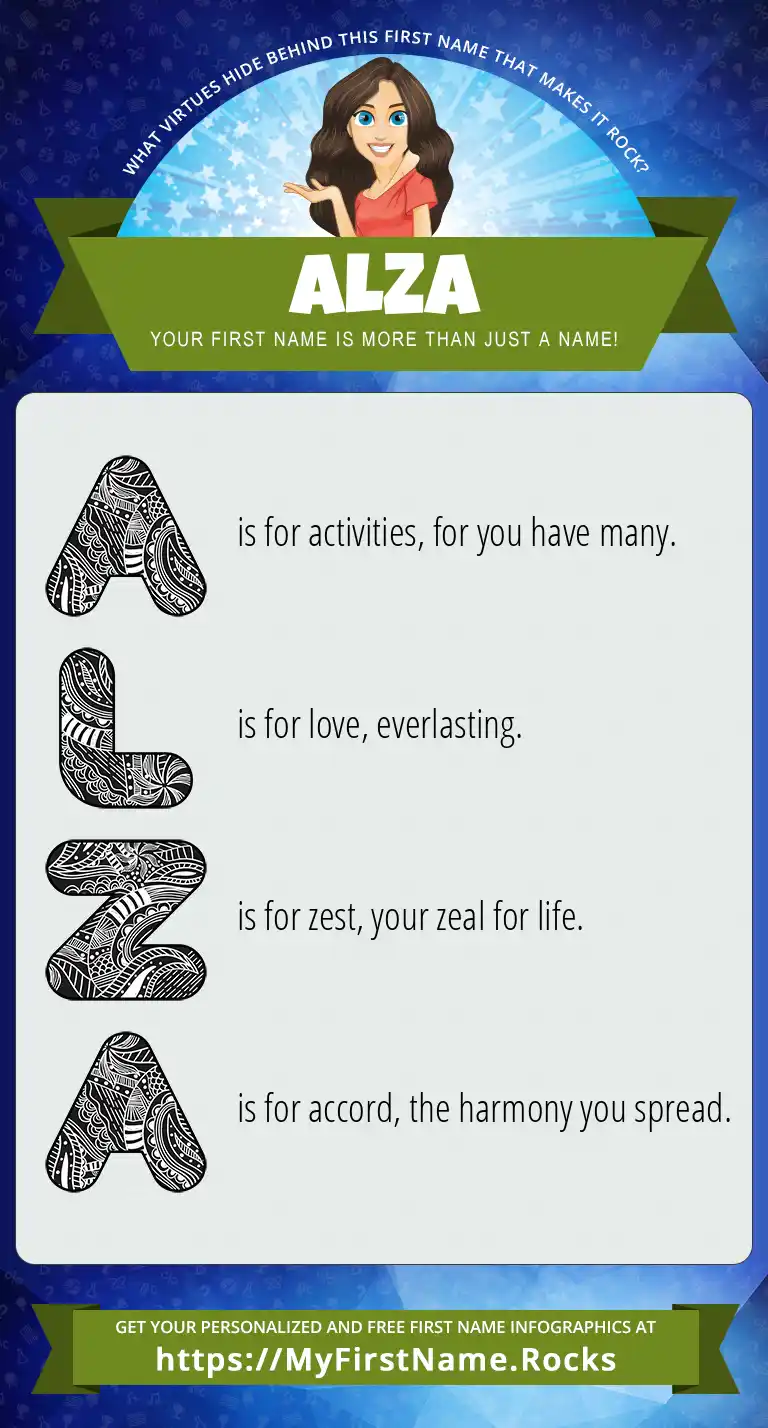 WHAT VIRTUES HIDE BEHIND THIS FIRST NAME THAT MAKES IT ROCK?

ALZA

YOUR FIRST NAME IS MORE THAN JUST A NAME!

A is for activities, for you have many.

L is for love, everlasting.

Z is for zest, your zeal for life.

A is for accord, the harmony you spread.

GET YOUR PERSONALIZED AND FREE FIRST NAME INFOGRAPHICS AT
https://MyFirstName.Rocks