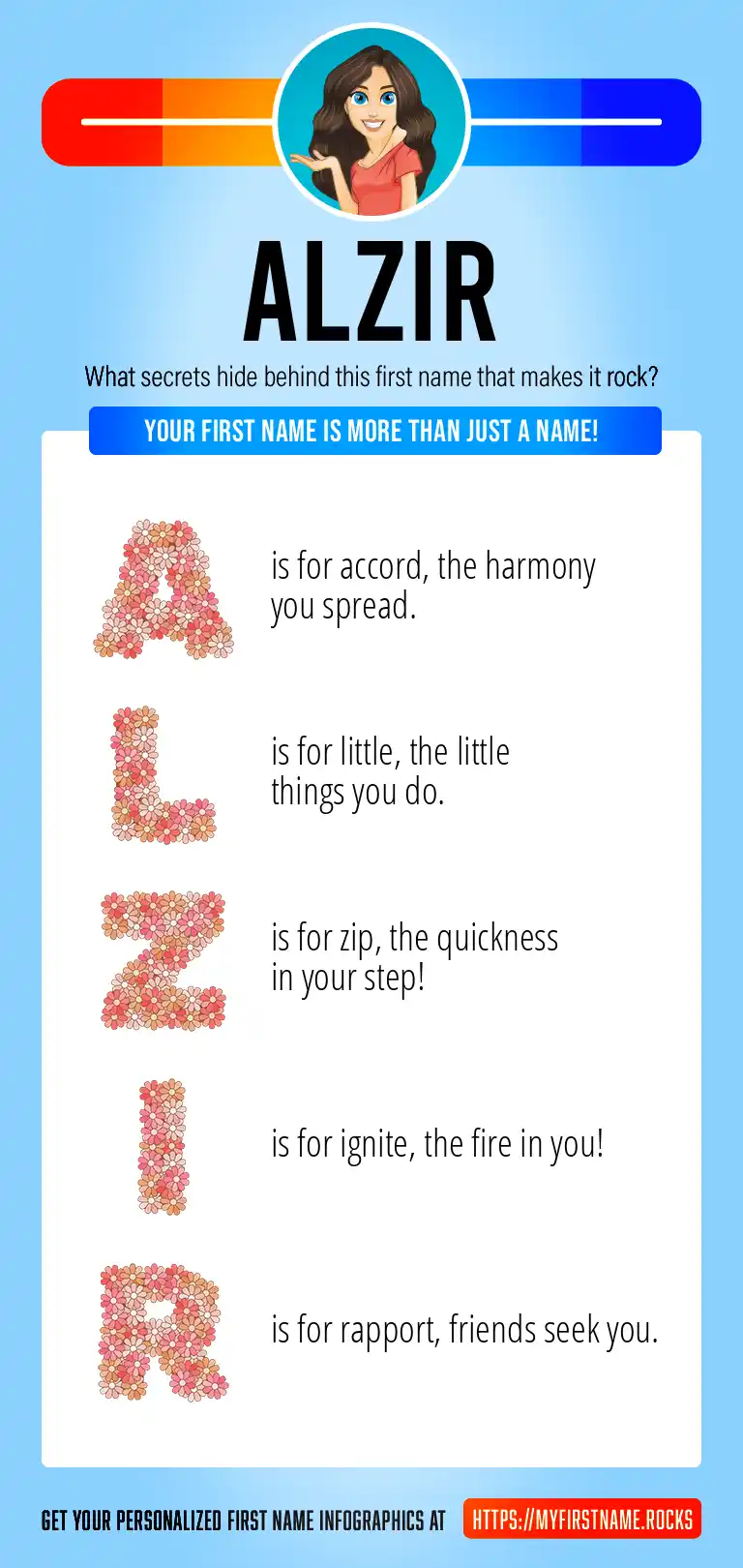 ALZIR

What secrets hide behind this first name that makes it rock?

YOUR FIRST NAME IS MORE THAN JUST A NAME!

A is for accord, the harmony you spread.

L is for little, the little things you do.

Z is for zip, the quickness in your step!

I is for ignite, the fire in you!

R is for rapport, friends seek you.

GET YOUR PERSONALIZED FIRST NAME INFOGRAPHICS AT HTTPS://MYFIRSTNAME.ROCKS