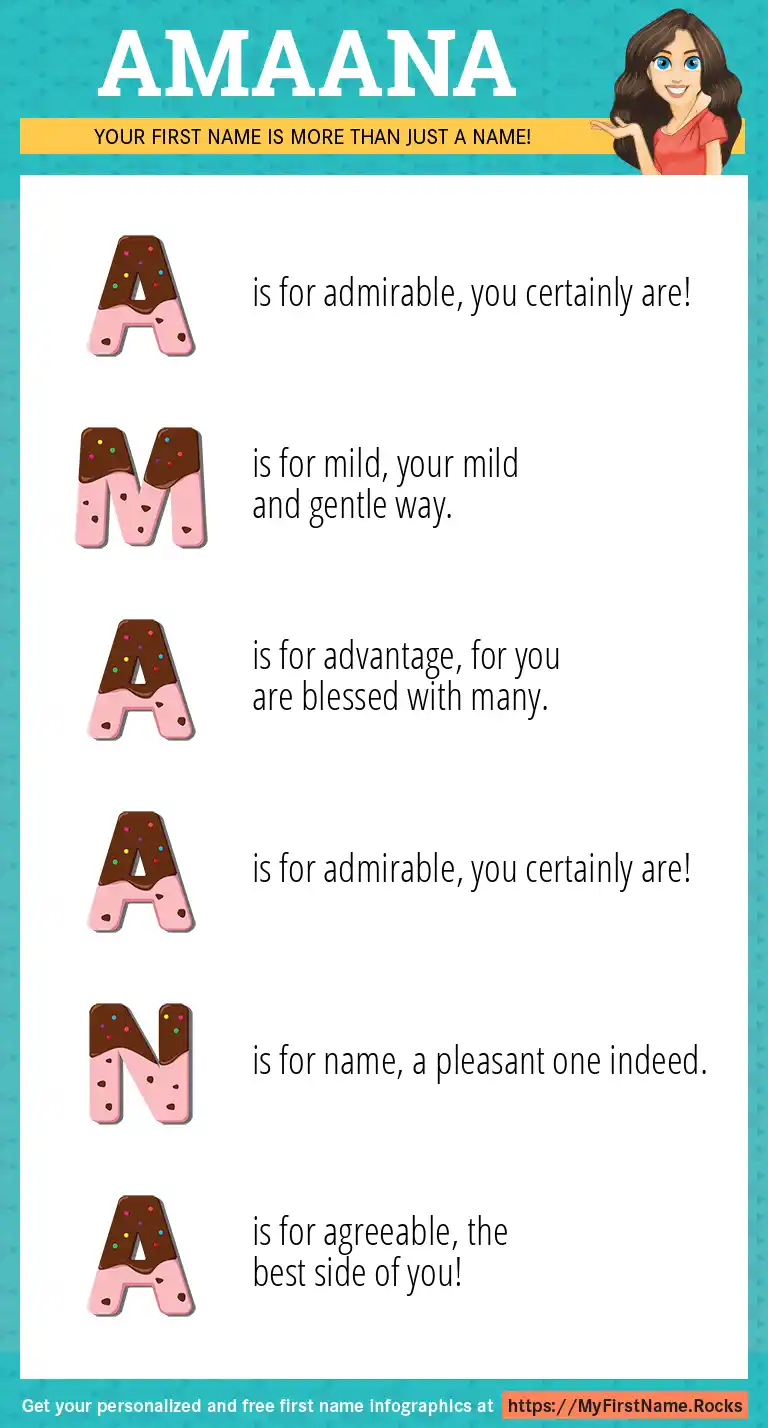 AMAANA

YOUR FIRST NAME IS MORE THAN JUST A NAME!

A is for admirable, you certainly are!

M is for mild, your mild and gentle way.

A is for advantage, for you are blessed with many.

A is for admirable, you certainly are!

N is for name, a pleasant one indeed.

A is for agreeable, the best side of you!

Get your personalized and free first name infographics at https://MyFirstName.Rocks