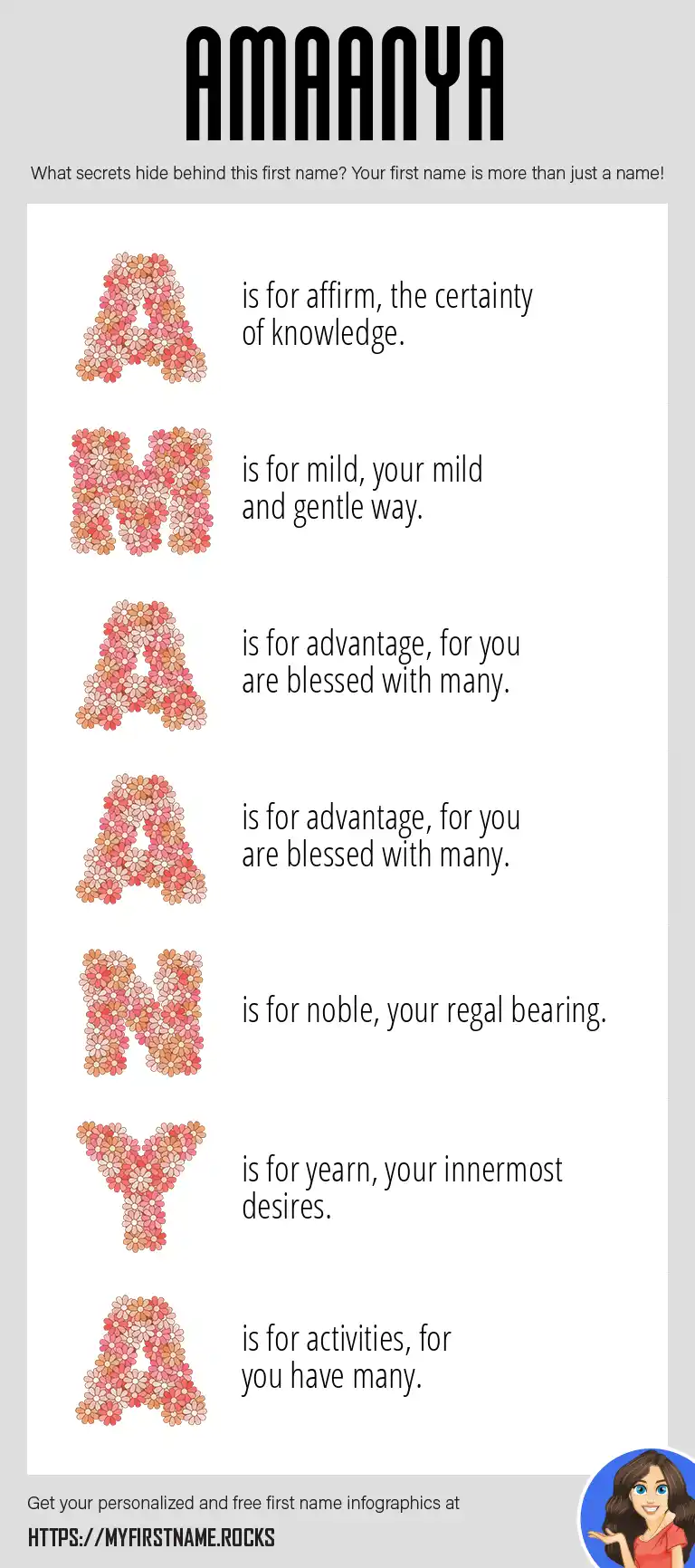 AMAANYA

What secrets hide behind this first name? Your first name is more than just a name!

A is for affirm, the certainty of knowledge.

M is for mild, your mild and gentle way.

A is for advantage, for you are blessed with many.

A is for advantage, for you are blessed with many.

N is for noble, your regal bearing.

Y is for yearn, your innermost desires.

A is for activities, for you have many.

Get your personalized and free first name infographics at
HTTPS://MYFIRSTNAME.ROCKS