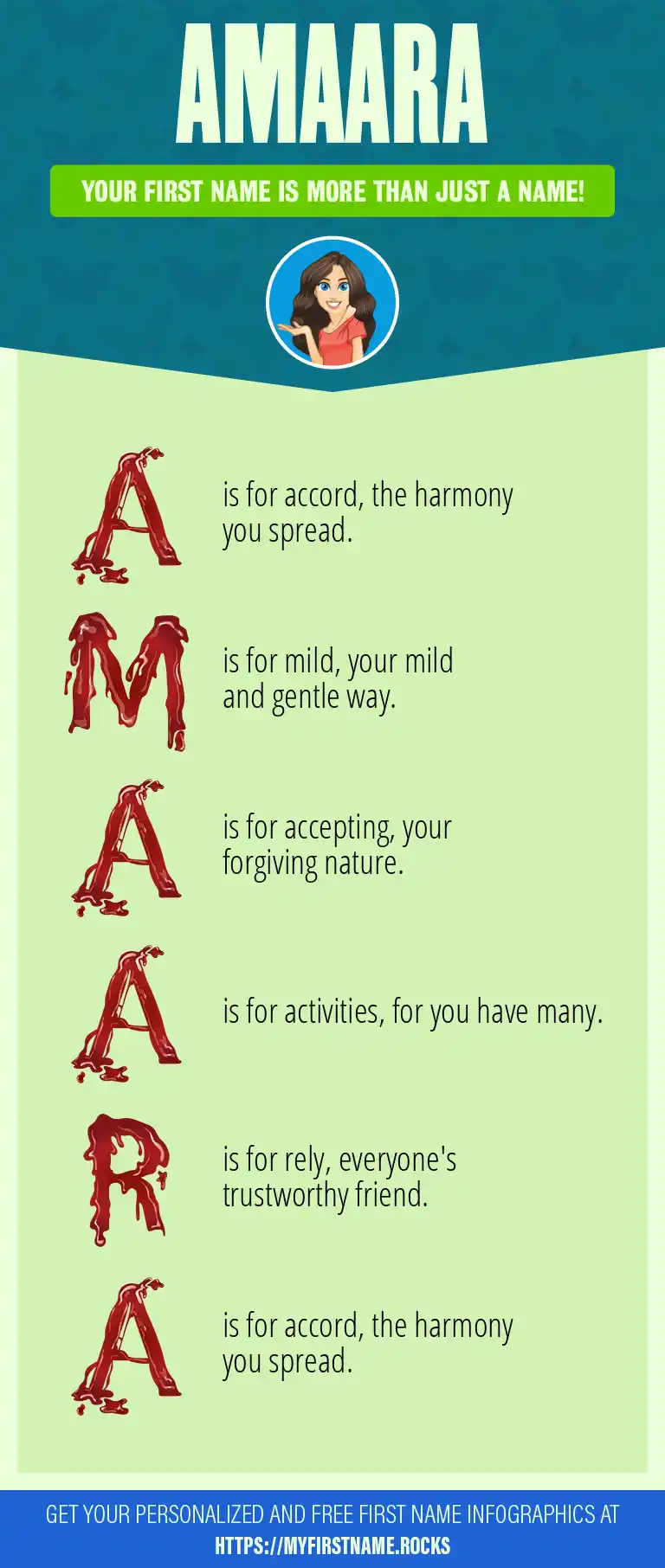 AMAARA

YOUR FIRST NAME IS MORE THAN JUST A NAME!

A is for accord, the harmony you spread.

M is for mild, your mild and gentle way.

A is for accepting, your forgiving nature.

A is for activities, for you have many.

R is for rely, everyone's trustworthy friend.

A is for accord, the harmony you spread.

GET YOUR PERSONALIZED AND FREE FIRST NAME INFOGRAPHICS AT
HTTPS://MYFIRSTNAME.ROCKS