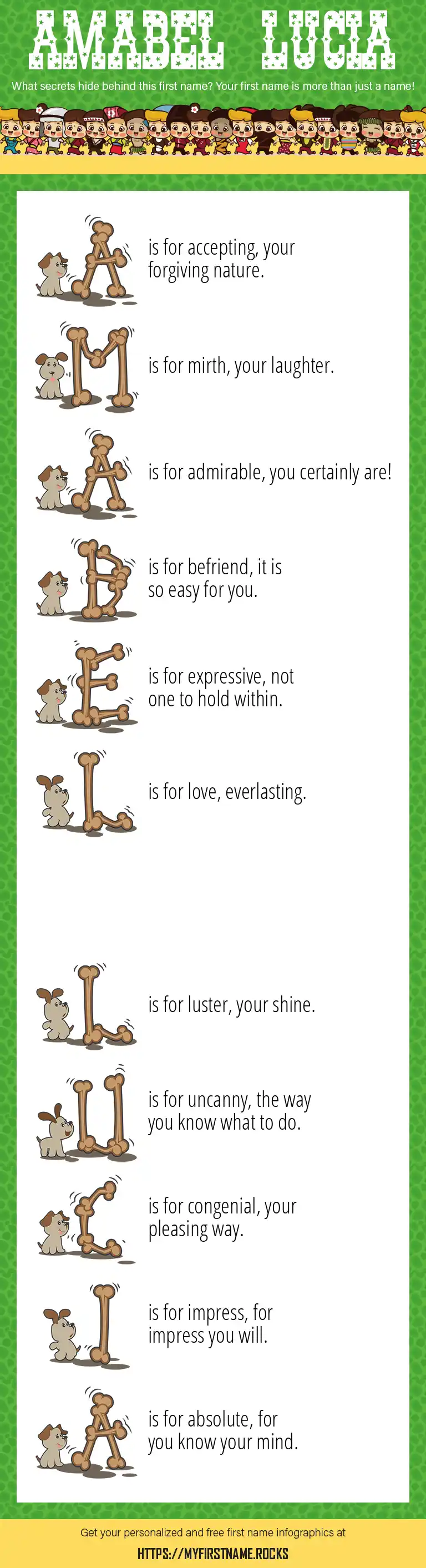 AMABEL LUCIA

What secrets hide behind this first name? Your first name is more than just a name!

A is for accepting, your forgiving nature.

M is for mirth, your laughter.

A is for admirable, you certainly are!

B is for befriend, it is so easy for you.

E is for expressive, not one to hold within.

L is for love, everlasting.

L is for luster, your shine.

U is for uncanny, the way you know what to do.

C is for congenial, your pleasing way.

I is for impress, for impress you will.

A is for absolute, for you know your mind.

Get your personalized and free first name infographics at

HTTPS://MYFIRSTNAME.ROCKS