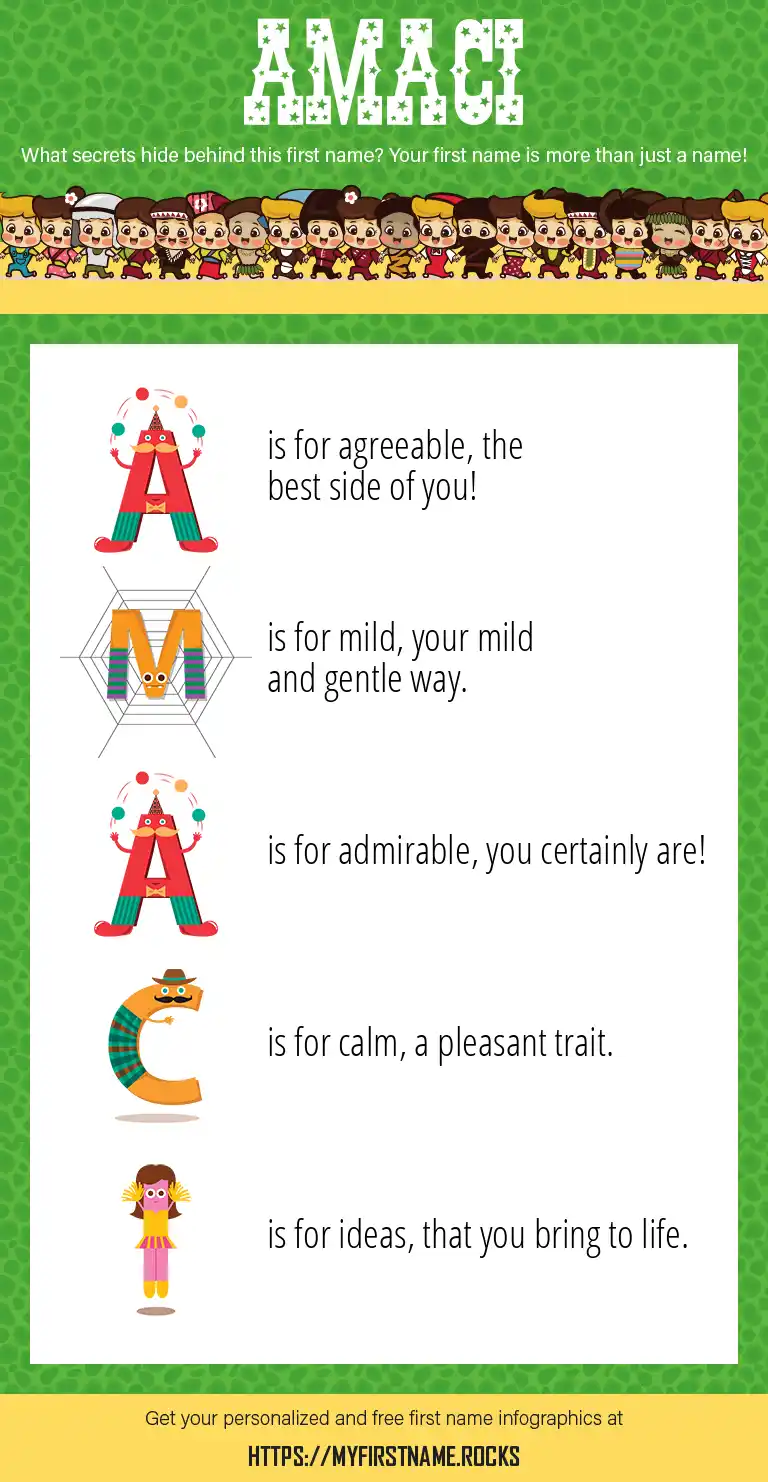 AMACI

What secrets hide behind this first name? Your first name is more than just a name!

A is for agreeable, the best side of you!

M is for mild, your mild and gentle way.

A is for admirable, you certainly are!

C is for calm, a pleasant trait.

I is for ideas, that you bring to life.

Get your personalized and free first name infographics at

HTTPS://MYFIRSTNAME.ROCKS