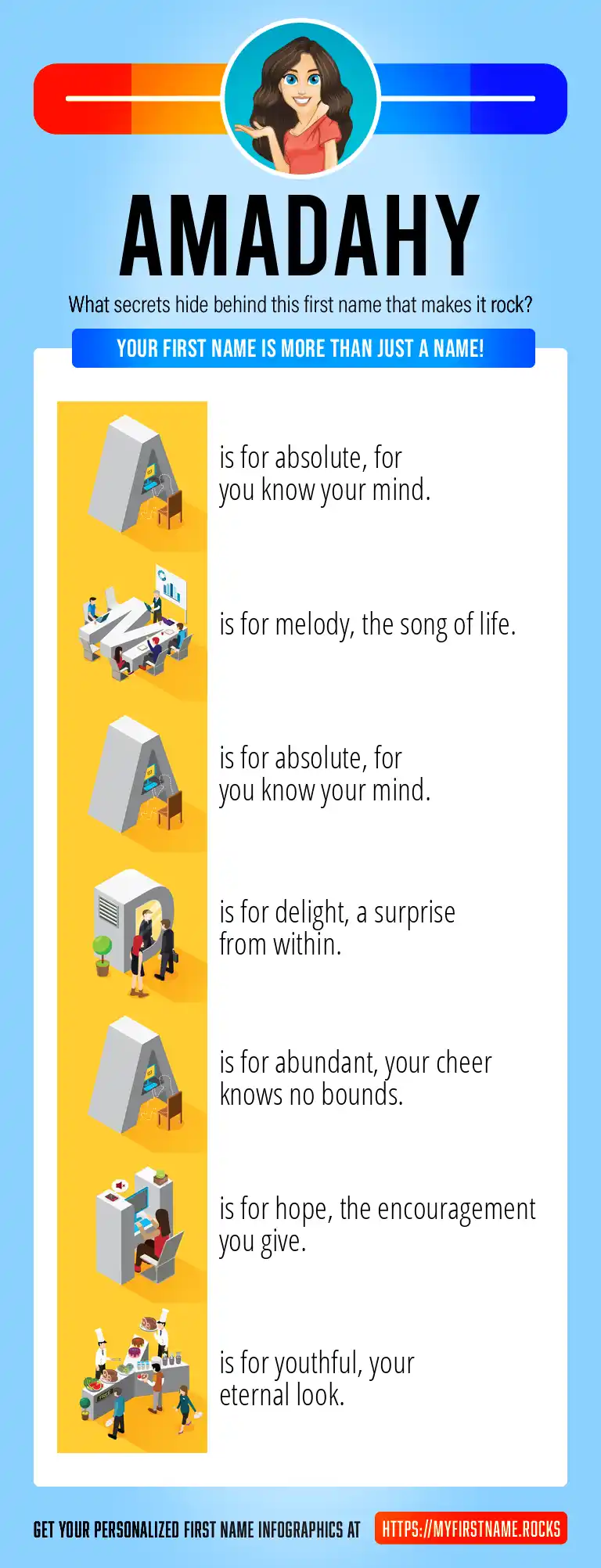 AMADAHY

What secrets hide behind this first name that makes it rock?

YOUR FIRST NAME IS MORE THAN JUST A NAME!

A is for absolute, for you know your mind.

M is for melody, the song of life.

A is for absolute, for you know your mind.

D is for delight, a surprise from within.

A is for abundant, your cheer knows no bounds.

H is for hope, the encouragement you give.

Y is for youthful, your eternal look.

GET YOUR PERSONALIZED FIRST NAME INFOGRAPHICS AT HTTPS://MYFIRSTNAME.ROCKS