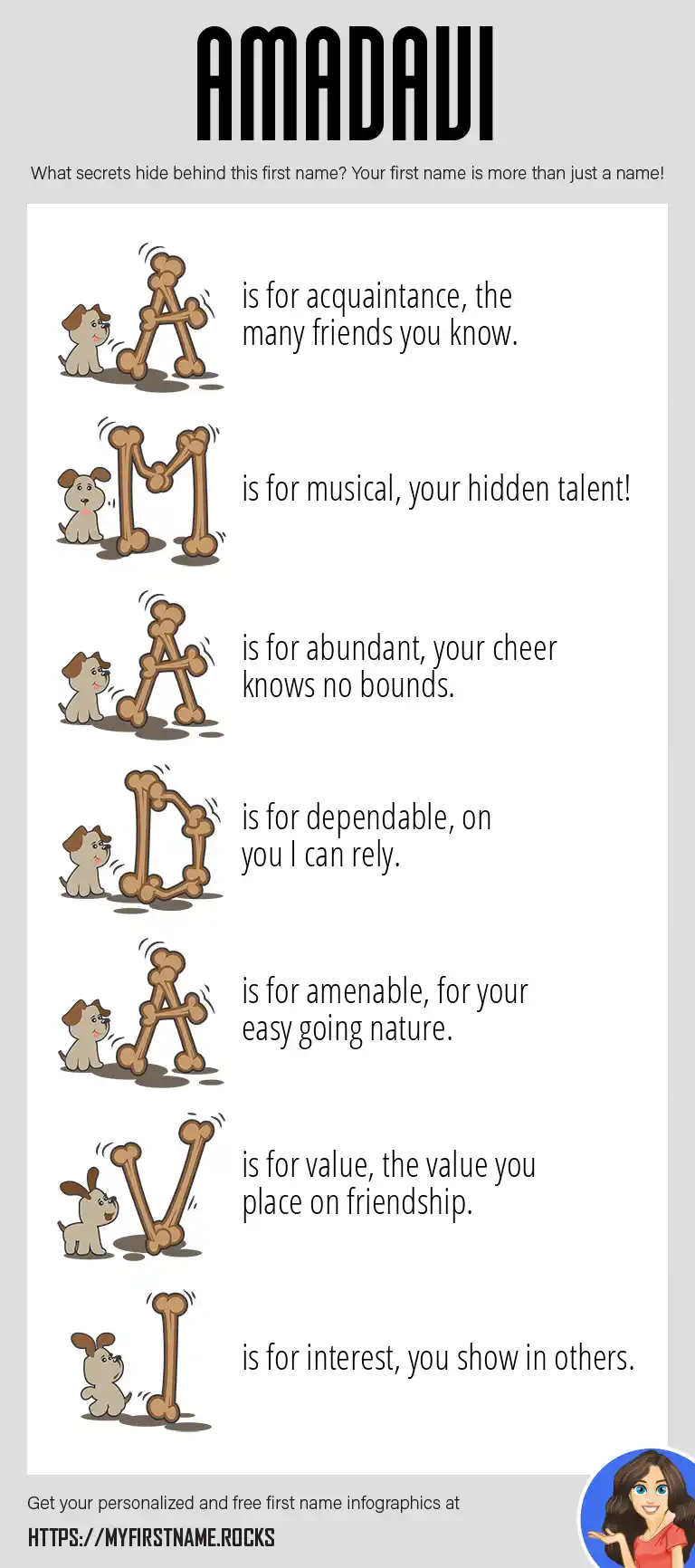 AMADAVI

What secrets hide behind this first name? Your first name is more than just a name!

A is for acquaintance, the many friends you know.

M is for musical, your hidden talent!

A is for abundant, your cheer knows no bounds.

D is for dependable, on you I can rely.

A is for amenable, for your easy going nature.

V is for value, the value you place on friendship.

I is for interest, you show in others.

Get your personalized and free first name infographics at

HTTPS://MYFIRSTNAME.ROCKS