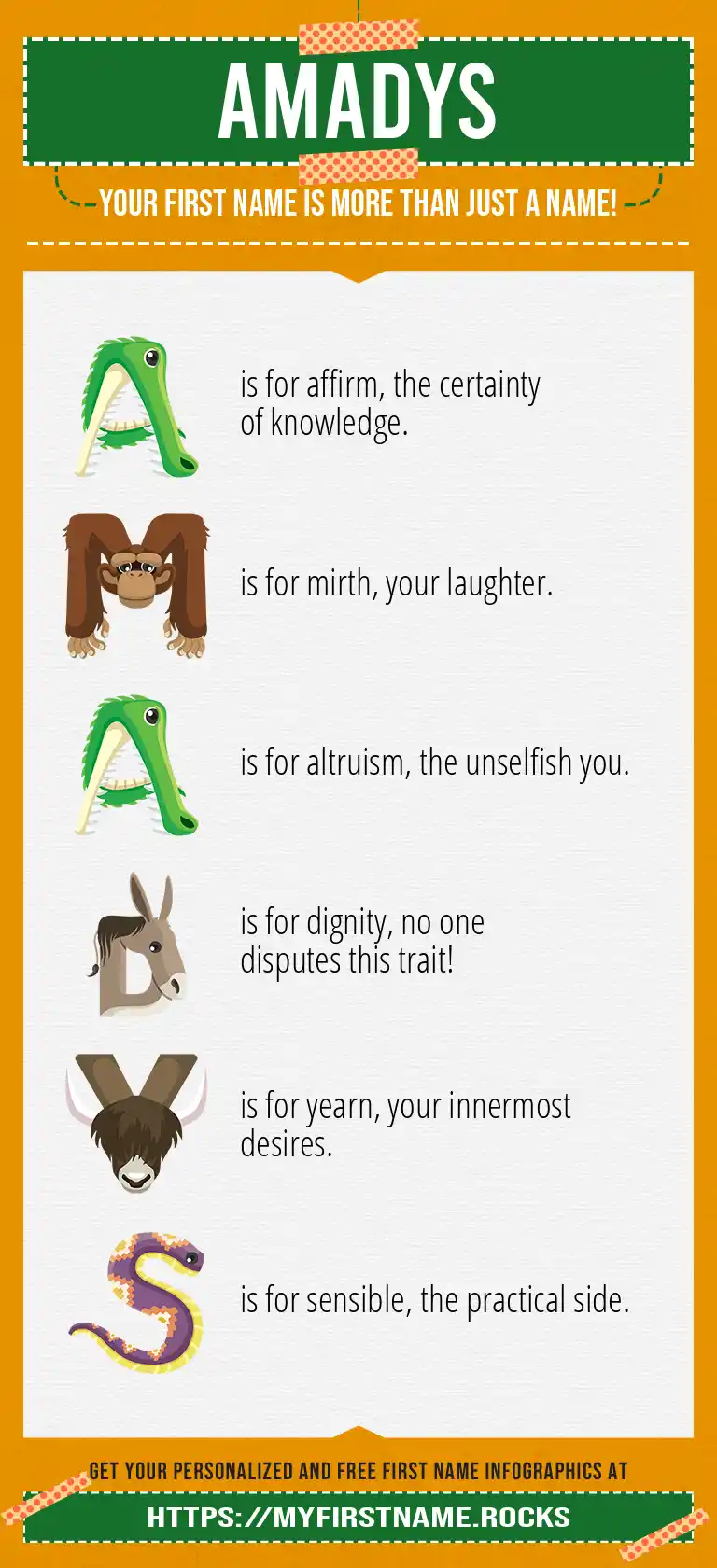 AMADYS

YOUR FIRST NAME IS MORE THAN JUST A NAME!

A is for affirm, the certainty of knowledge.

M is for mirth, your laughter.

A is for altruism, the unselfish you.

D is for dignity, no one disputes this trait!

Y is for yearn, your innermost desires.

S is for sensible, the practical side.

GET YOUR PERSONALIZED AND FREE FIRST NAME INFOGRAPHICS AT

HTTPS://MYFIRSTNAME.ROCKS