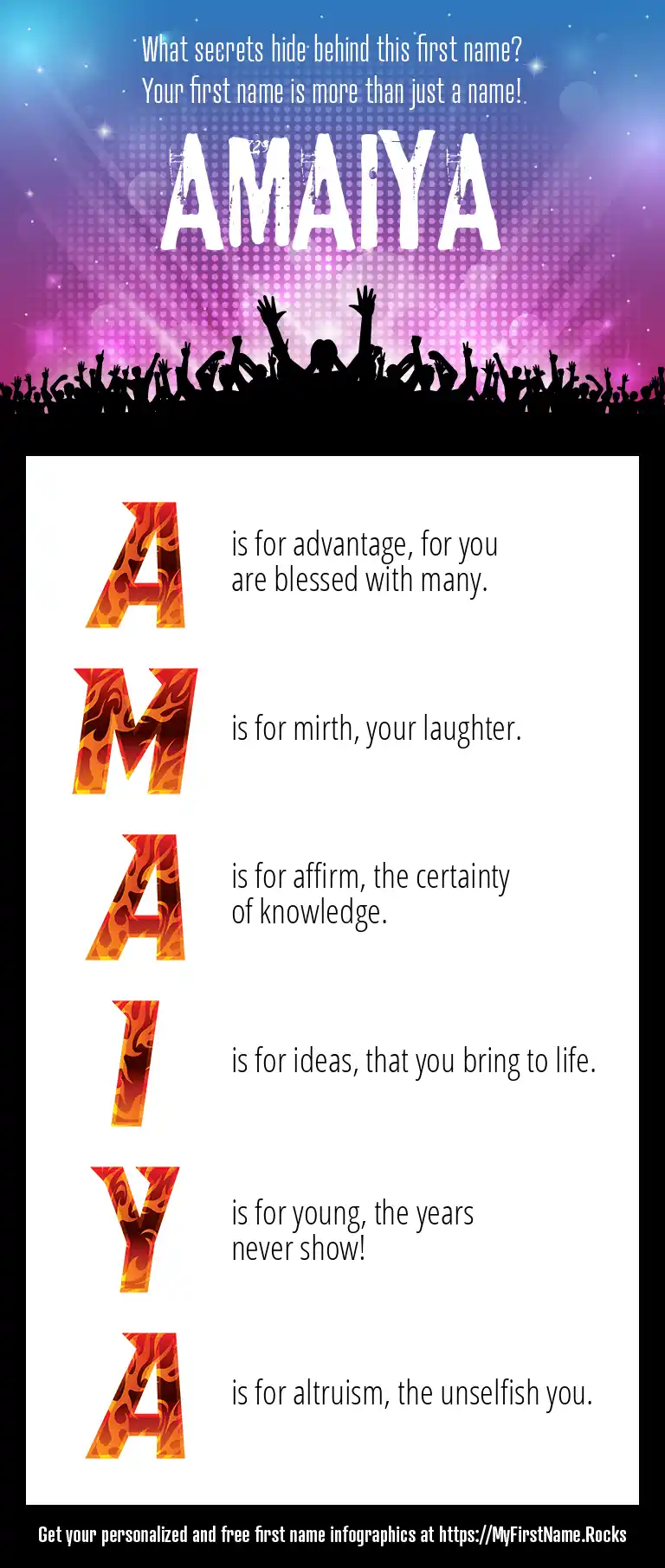 What secrets hide behind this first name?
Your first name is more than just a name!

AMAIYA

A is for advantage, for you are blessed with many.

M is for mirth, your laughter.

A is for affirm, the certainty of knowledge.

I is for ideas, that you bring to life.

Y is for young, the years never show!

A is for altruism, the unselfish you.

Get your personalized and free first name infographics at https://MyFirstName.Rocks