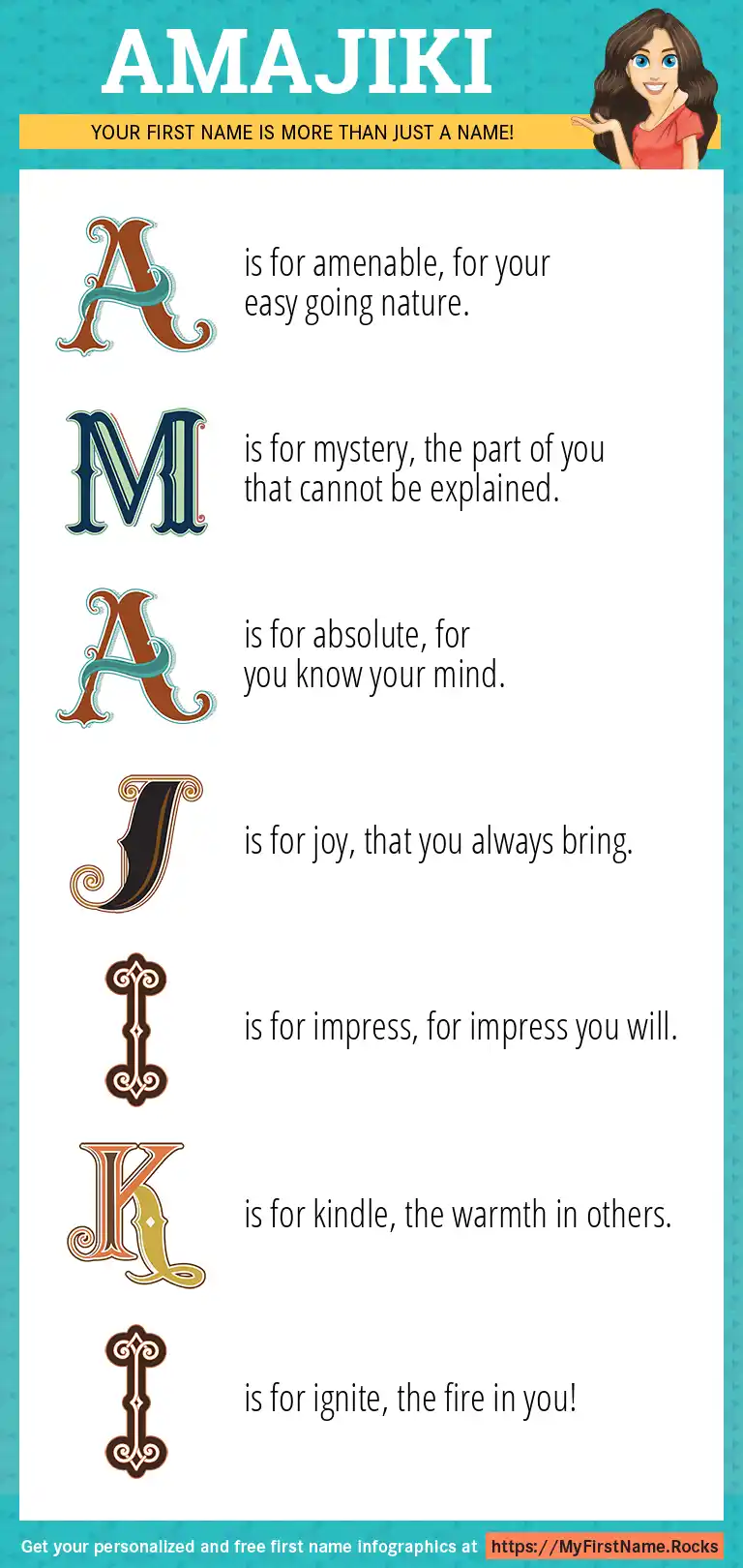 AMAJIKI

YOUR FIRST NAME IS MORE THAN JUST A NAME!

A is for amenable, for your easy going nature.

M is for mystery, the part of you that cannot be explained.

A is for absolute, for you know your mind.

J is for joy, that you always bring.

I is for impress, for impress you will.

K is for kindle, the warmth in others.

I is for ignite, the fire in you!

Get your personalized and free first name infographics at https://MyFirstName.Rocks