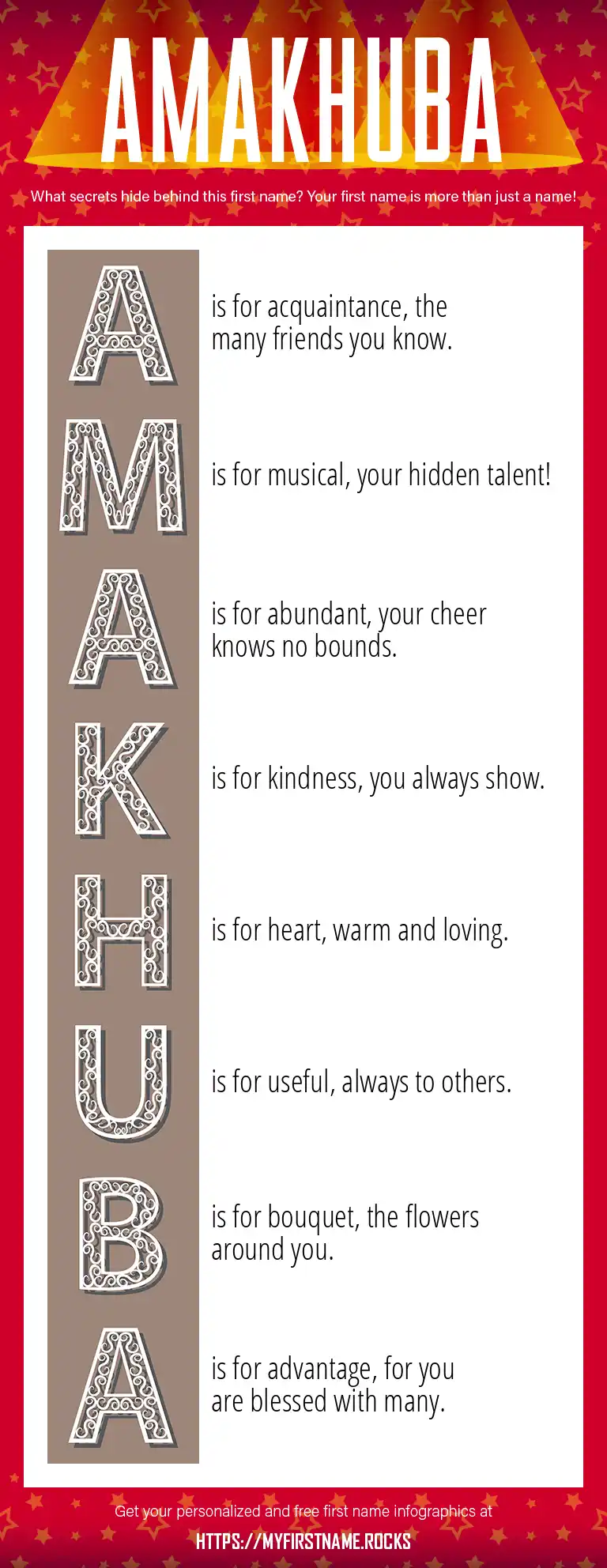 AMAKHUBA

What secrets hide behind this first name? Your first name is more than just a name!

A is for acquaintance, the many friends you know.

M is for musical, your hidden talent!

A is for abundant, your cheer knows no bounds.

K is for kindness, you always show.

H is for heart, warm and loving.

U is for useful, always to others.

B is for bouquet, the flowers around you.

A is for advantage, for you are blessed with many.

Get your personalized and free first name infographics at

HTTPS://MYFIRSTNAME.ROCKS