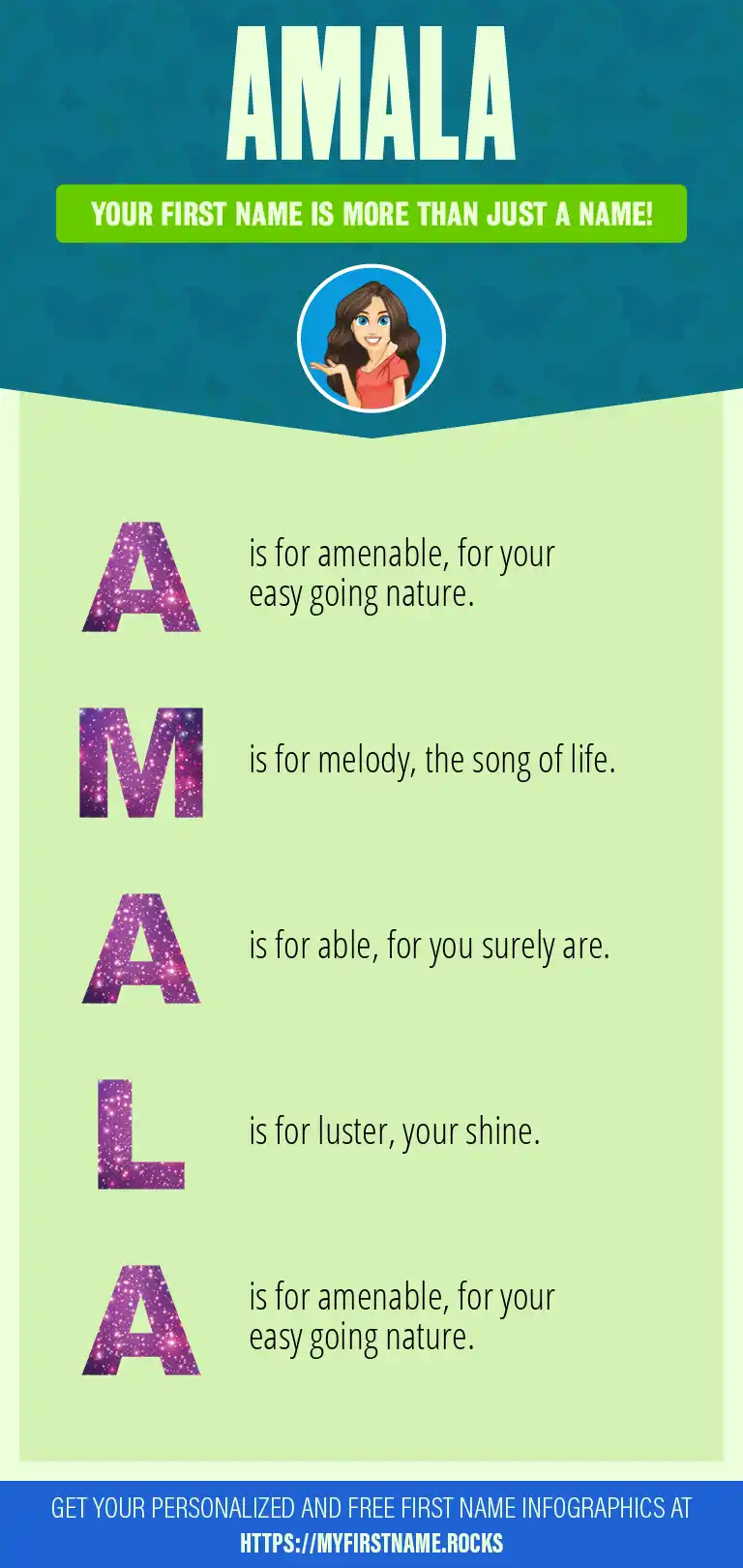 AMALA

YOUR FIRST NAME IS MORE THAN JUST A NAME!

A is for amenable, for your easy going nature.

M is for melody, the song of life.

A is for able, for you surely are.

L is for luster, your shine.

A is for amenable, for your easy going nature.

GET YOUR PERSONALIZED AND FREE FIRST NAME INFOGRAPHICS AT HTTPS://MYFIRSTNAME.ROCKS