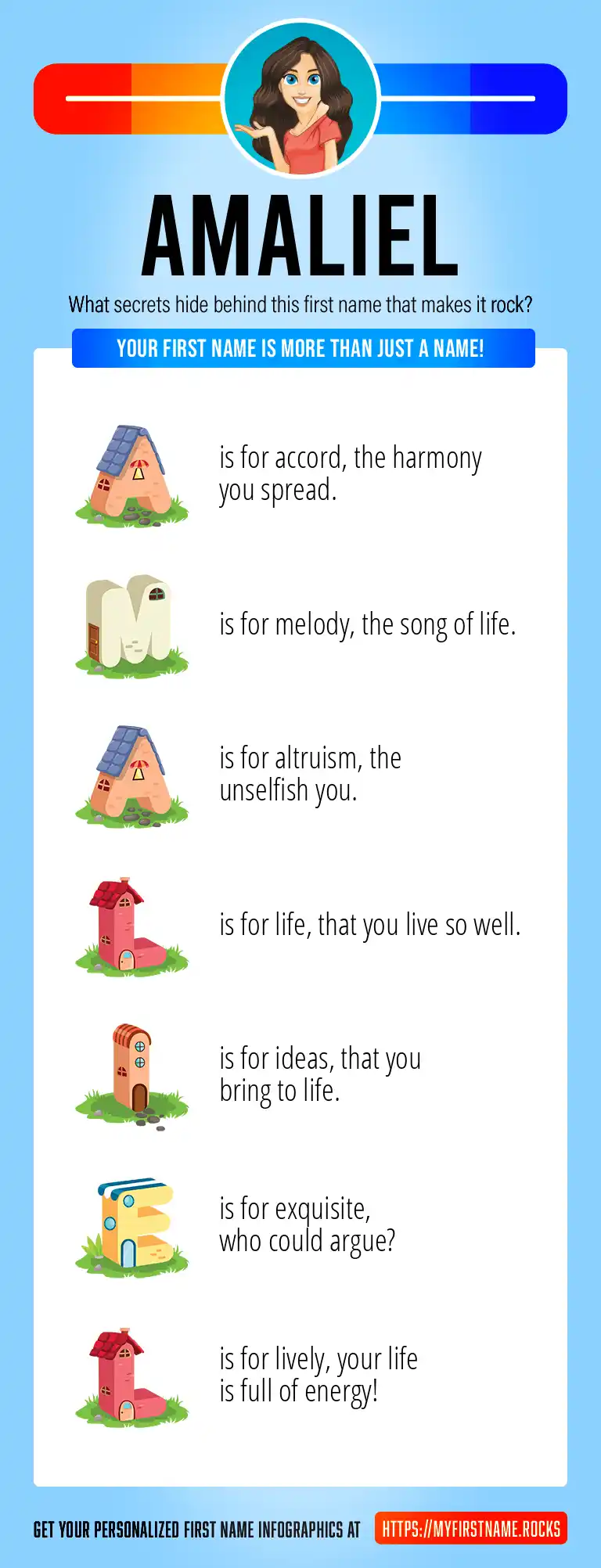 AMALIEL

What secrets hide behind this first name that makes it rock?

YOUR FIRST NAME IS MORE THAN JUST A NAME!

A is for accord, the harmony you spread.

M is for melody, the song of life.

A is for altruism, the unselfish you.

L is for life, that you live so well.

I is for ideas, that you bring to life.

E is for exquisite, who could argue?

L is for lively, your life is full of energy!

GET YOUR PERSONALIZED FIRST NAME INFOGRAPHICS AT HTTPS://MYFIRSTNAME.ROCKS