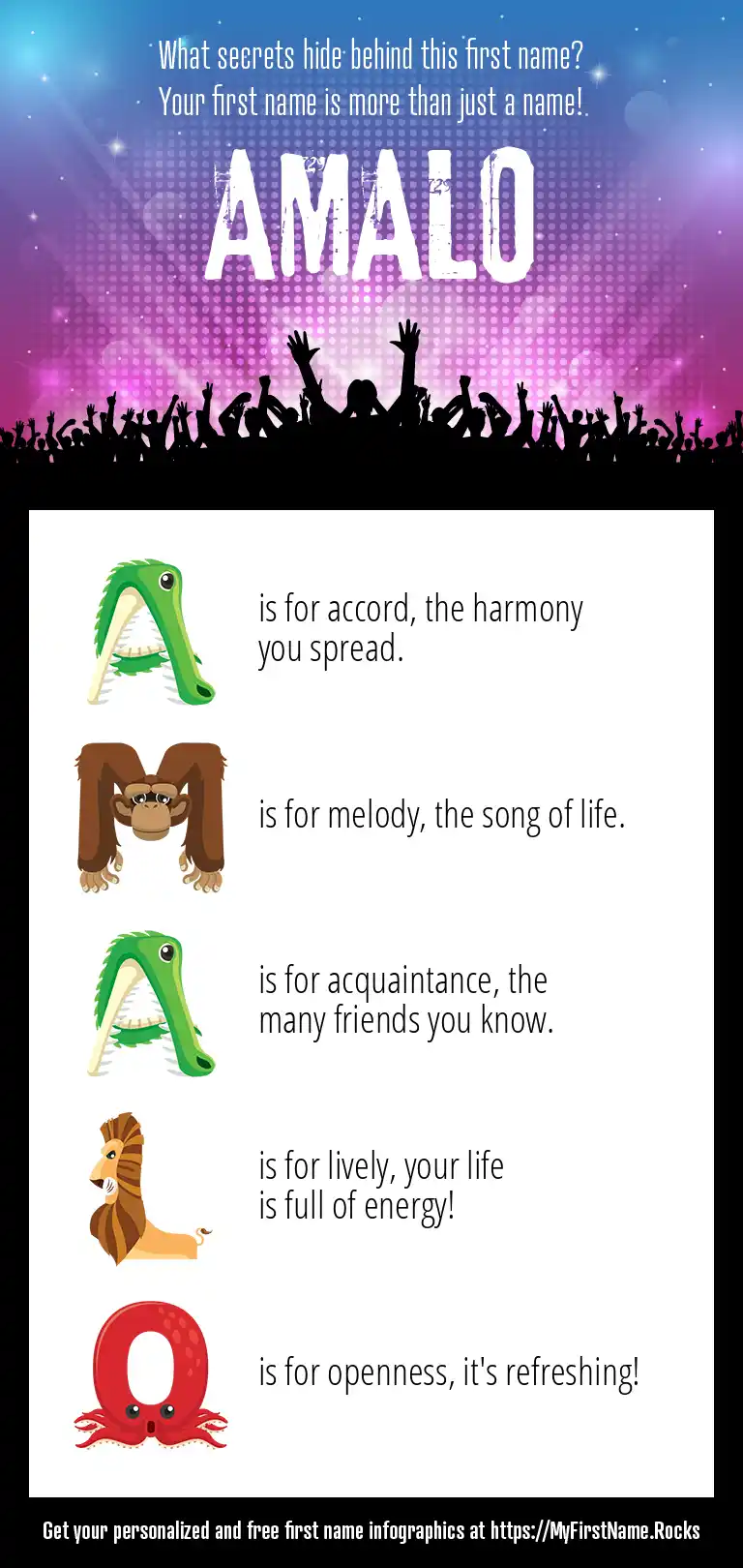 What secrets hide behind this first name?
Your first name is more than just a name!

AMALO

A is for accord, the harmony you spread.

M is for melody, the song of life.

A is for acquaintance, the many friends you know.

L is for lively, your life is full of energy!

O is for openness, it's refreshing!

Get your personalized and free first name infographics at https://MyFirstName.Rocks