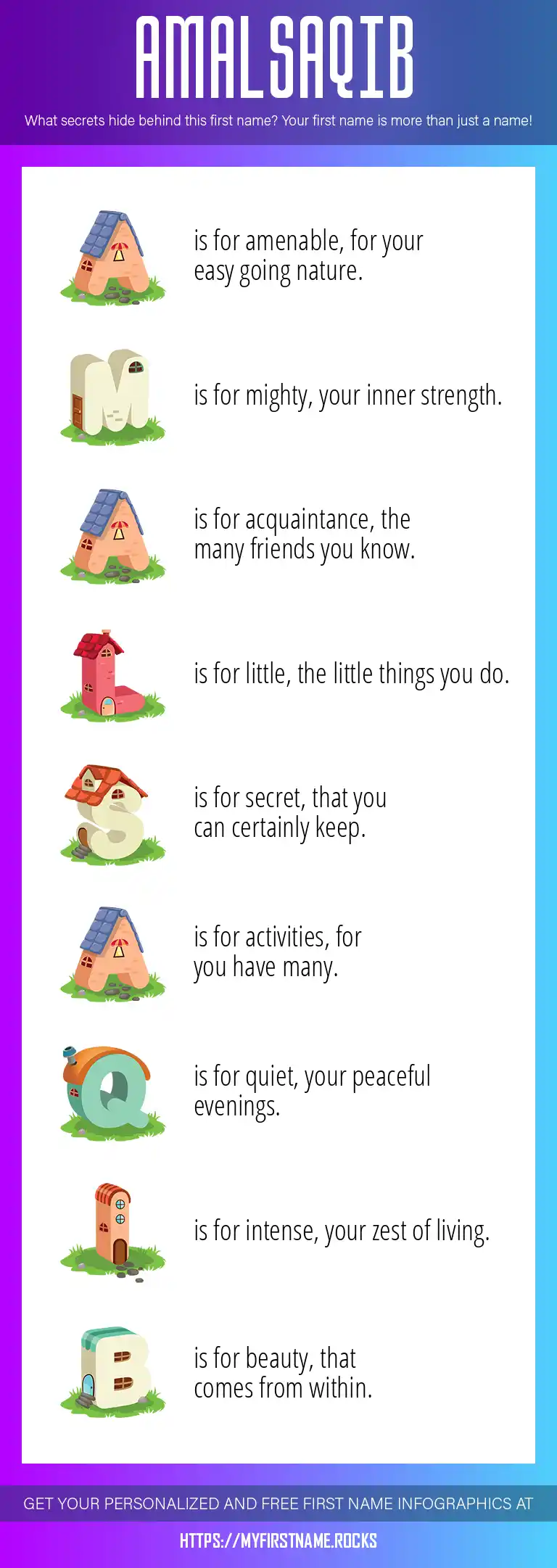 AMALSAQIB

What secrets hide behind this first name? Your first name is more than just a name!

A is for amenable, for your easy going nature.

M is for mighty, your inner strength.

A is for acquaintance, the many friends you know.

L is for little, the little things you do.

S is for secret, that you can certainly keep.

A is for activities, for you have many.

Q is for quiet, your peaceful evenings.

I is for intense, your zest of living.

B is for beauty, that comes from within.

GET YOUR PERSONALIZED AND FREE FIRST NAME INFOGRAPHICS AT

HTTPS://MYFIRSTNAME.ROCKS