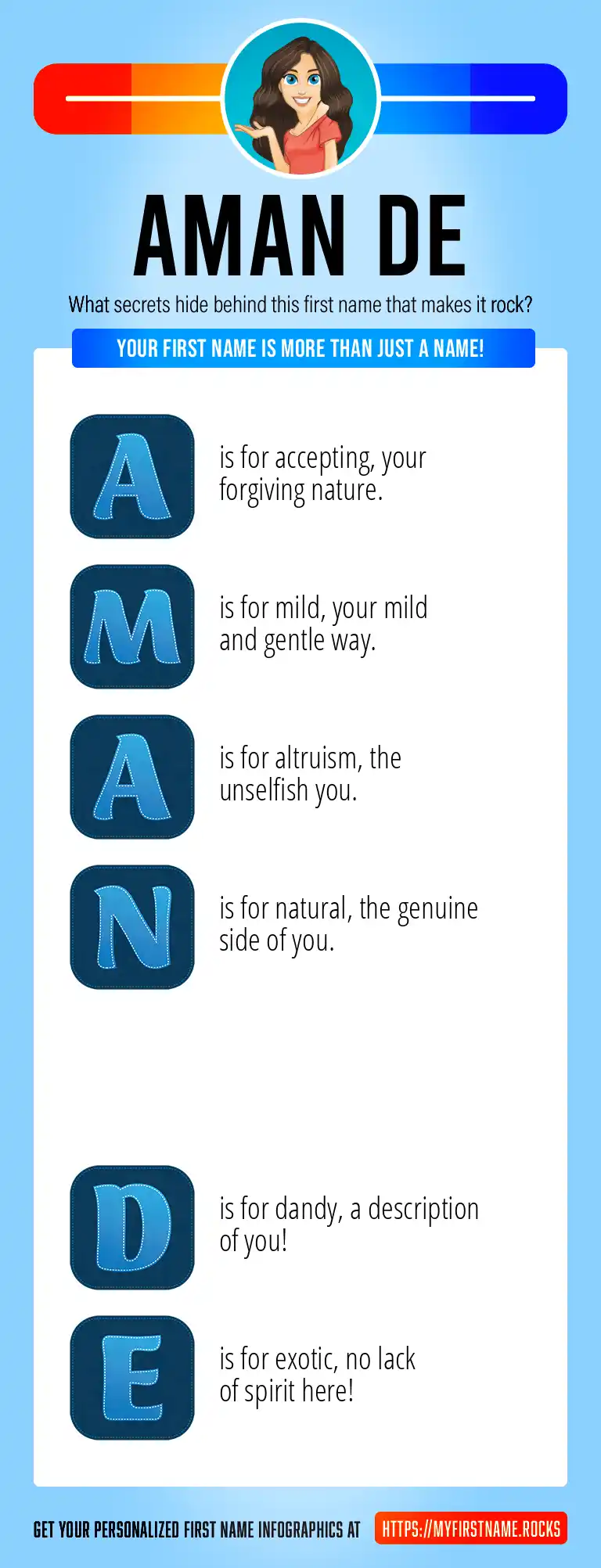 AMAN DE

What secrets hide behind this first name that makes it rock?

YOUR FIRST NAME IS MORE THAN JUST A NAME!

A is for accepting, your forgiving nature.

M is for mild, your mild and gentle way.

A is for altruism, the unselfish you.

N is for natural, the genuine side of you.

D is for dandy, a description of you!

E is for exotic, no lack of spirit here!

GET YOUR PERSONALIZED FIRST NAME INFOGRAPHICS AT HTTPS://MYFIRSTNAME.ROCKS