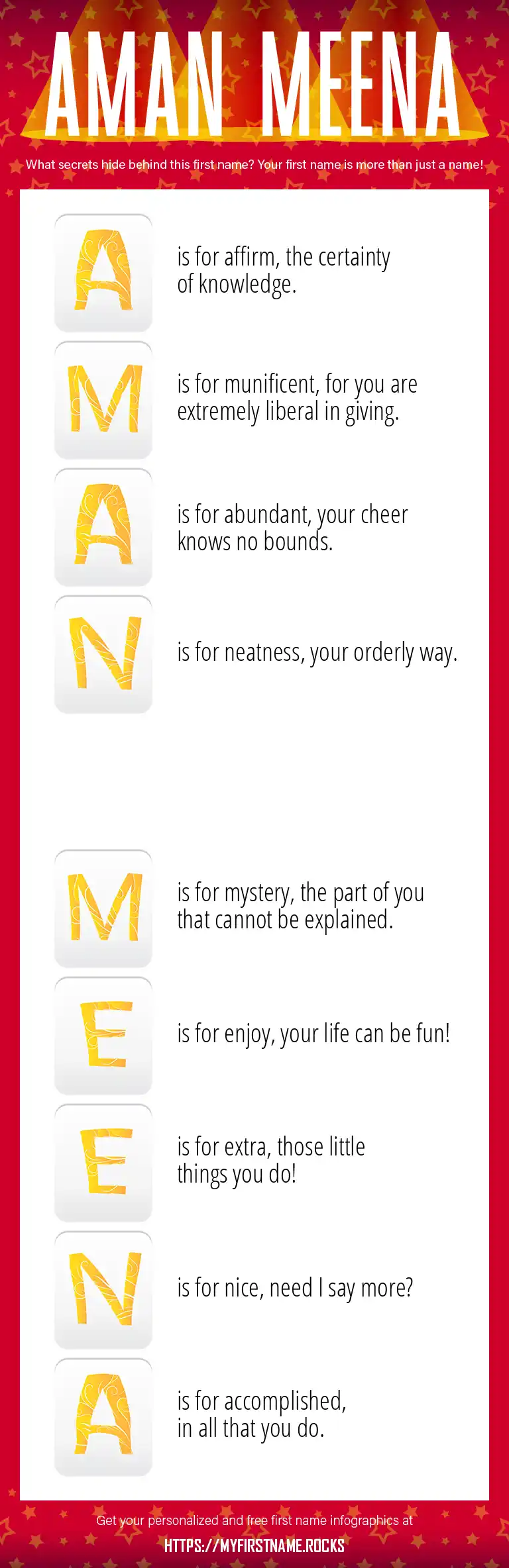 AMAN MEENA

What secrets hide behind this first name? Your first name is more than just a name!

A is for affirm, the certainty of knowledge.

M is for munificent, for you are extremely liberal in giving.

A is for abundant, your cheer knows no bounds.

N is for neatness, your orderly way.

M is for mystery, the part of you that cannot be explained.

E is for enjoy, your life can be fun!

E is for extra, those little things you do!

N is for nice, need I say more?

A is for accomplished, in all that you do.

Get your personalized and free first name infographics at

HTTPS://MYFIRSTNAME.ROCKS