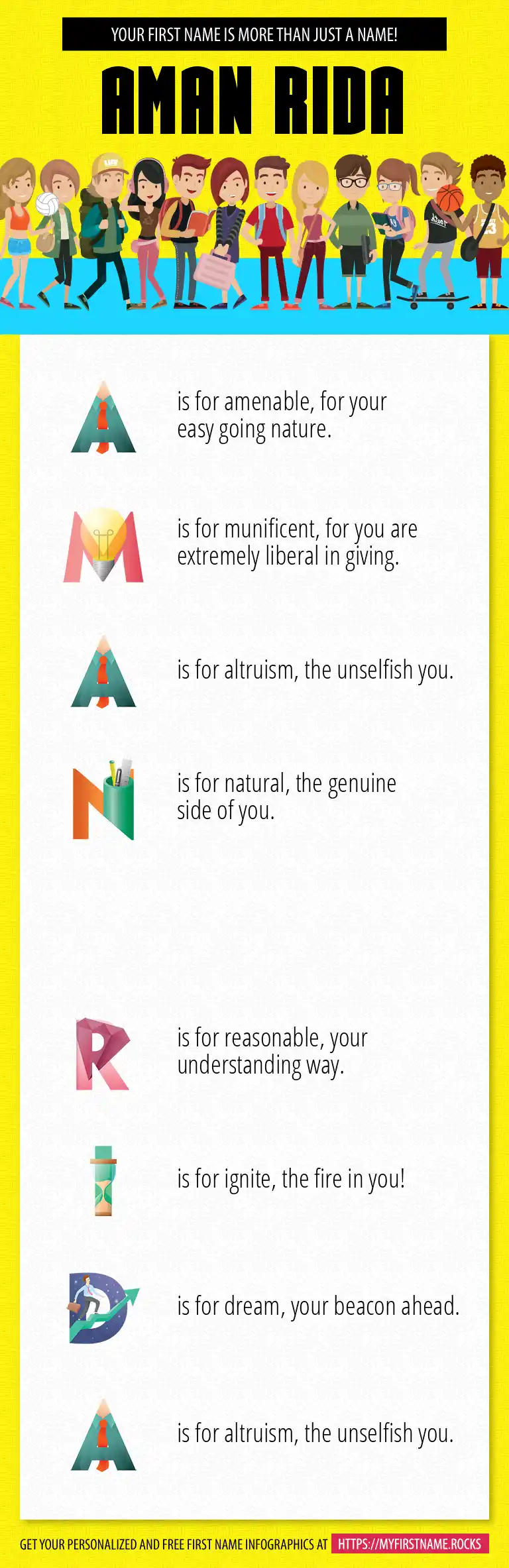 YOUR FIRST NAME IS MORE THAN JUST A NAME!

AMAN RIDA

A is for amenable, for your easy going nature.

M is for munificent, for you are extremely liberal in giving.

A is for altruism, the unselfish you.

N is for natural, the genuine side of you.

R is for reasonable, your understanding way.

I is for ignite, the fire in you!

D is for dream, your beacon ahead.

A is for altruism, the unselfish you.

GET YOUR PERSONALIZED AND FREE FIRST NAME INFOGRAPHICS AT HTTPS://MYFIRSTNAME.ROCKS