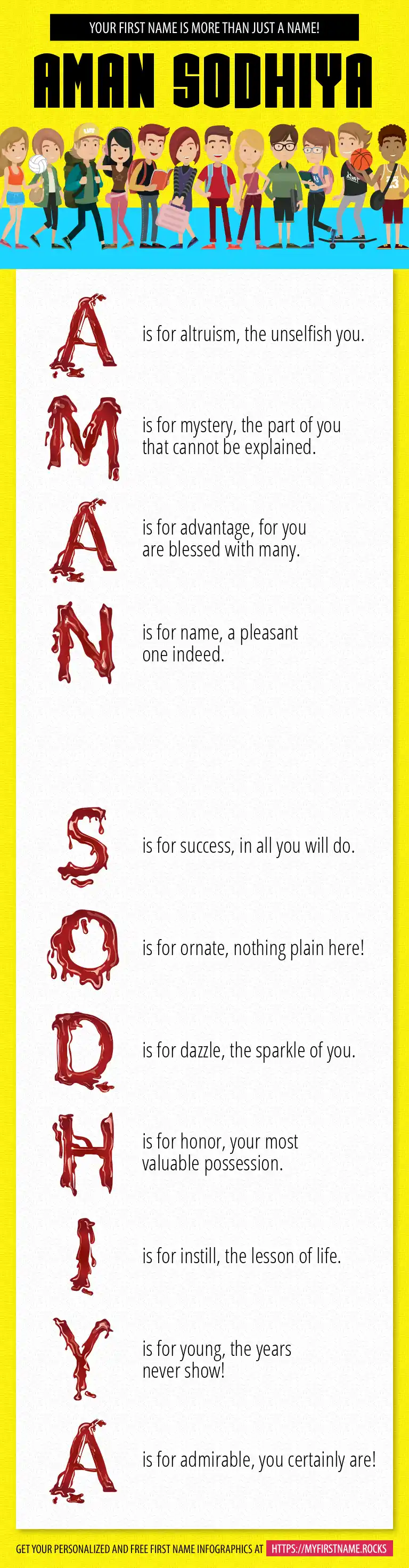 YOUR FIRST NAME IS MORE THAN JUST A NAME!

AMAN SODHIYA

A is for altruism, the unselfish you.

M is for mystery, the part of you that cannot be explained.

A is for advantage, for you are blessed with many.

N is for name, a pleasant one indeed.

S is for success, in all you will do.

O is for ornate, nothing plain here!

D is for dazzle, the sparkle of you.

H is for honor, your most valuable possession.

I is for instill, the lesson of life.

Y is for young, the years never show!

A is for admirable, you certainly are!

GET YOUR PERSONALIZED AND FREE FIRST NAME INFOGRAPHICS AT HTTPS://MYFIRSTNAME.ROCKS