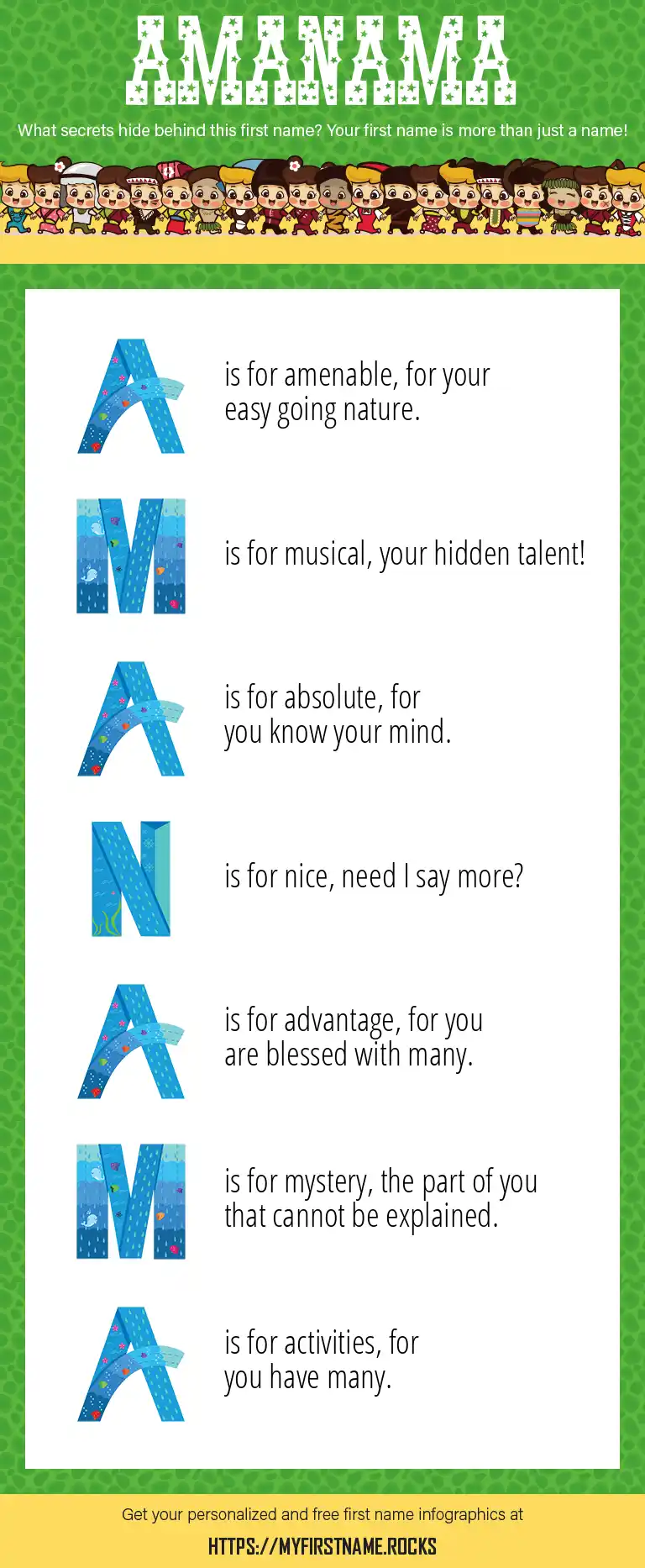 AMANAMA

What secrets hide behind this first name? Your first name is more than just a name!

A is for amenable, for your easy going nature.

M is for musical, your hidden talent!

A is for absolute, for you know your mind.

N is for nice, need I say more?

A is for advantage, for you are blessed with many.

M is for mystery, the part of you that cannot be explained.

A is for activities, for you have many.

Get your personalized and free first name infographics at

HTTPS://MYFIRSTNAME.ROCKS