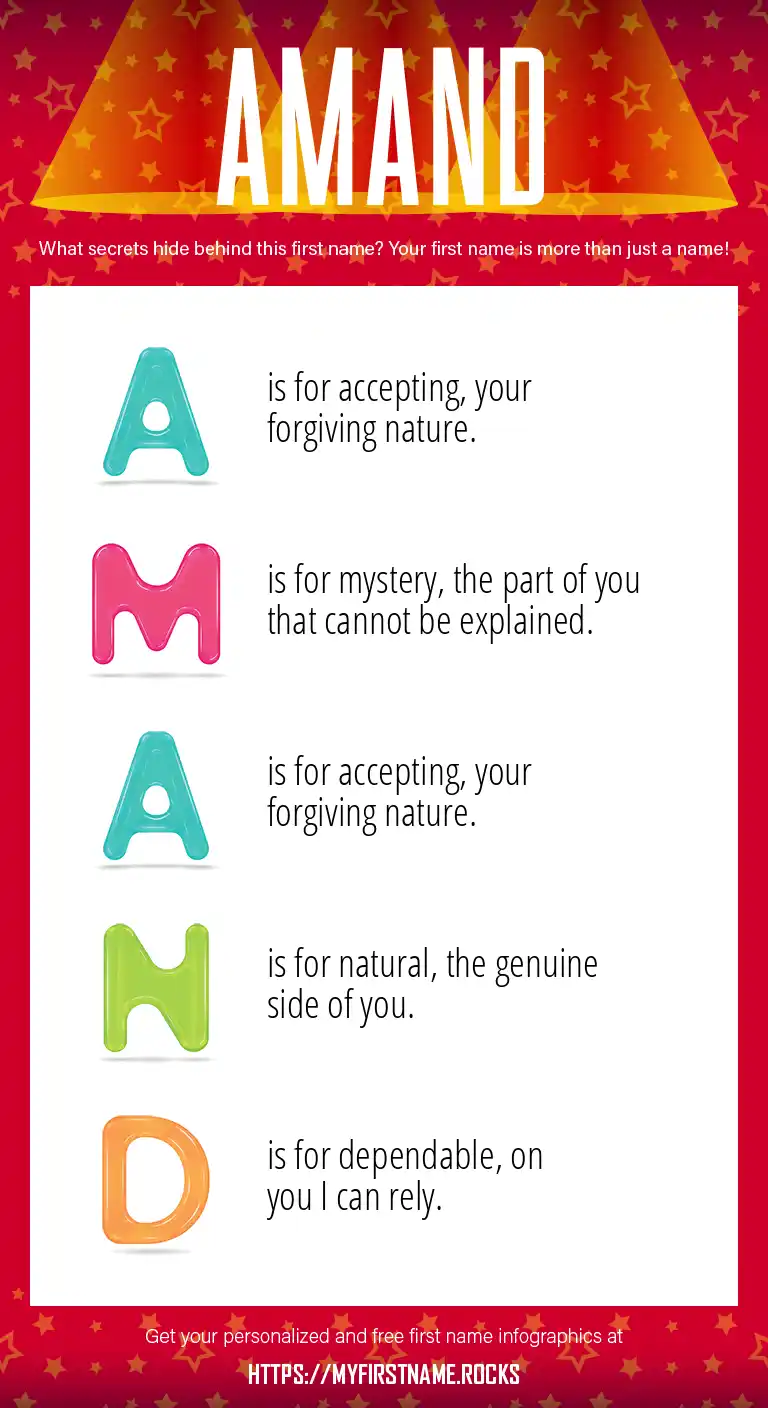 AMAND

What secrets hide behind this first name? Your first name is more than just a name!

A is for accepting, your forgiving nature.

M is for mystery, the part of you that cannot be explained.

A is for accepting, your forgiving nature.

N is for natural, the genuine side of you.

D is for dependable, on you I can rely.

Get your personalized and free first name infographics at

HTTPS://MYFIRSTNAME.ROCKS