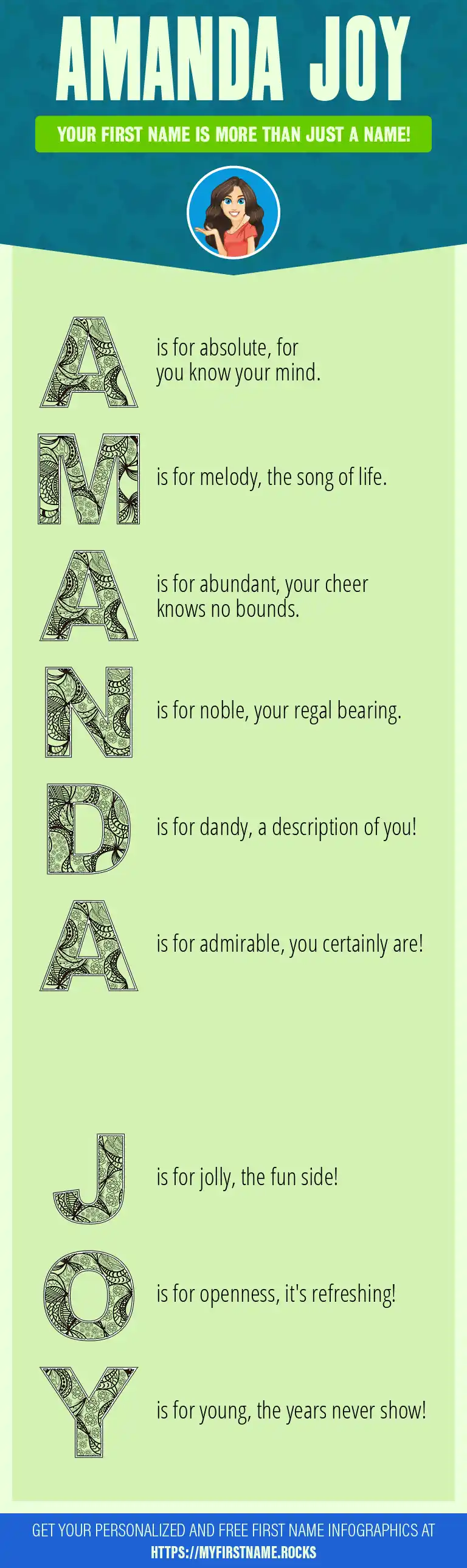 AMANDA JOY

YOUR FIRST NAME IS MORE THAN JUST A NAME!

A is for absolute, for you know your mind.

M is for melody, the song of life.

A is for abundant, your cheer knows no bounds.

N is for noble, your regal bearing.

D is for dandy, a description of you!

A is for admirable, you certainly are!

J is for jolly, the fun side!

O is for openness, it's refreshing!

Y is for young, the years never show!

GET YOUR PERSONALIZED AND FREE FIRST NAME INFOGRAPHICS AT HTTPS://MYFIRSTNAME.ROCKS