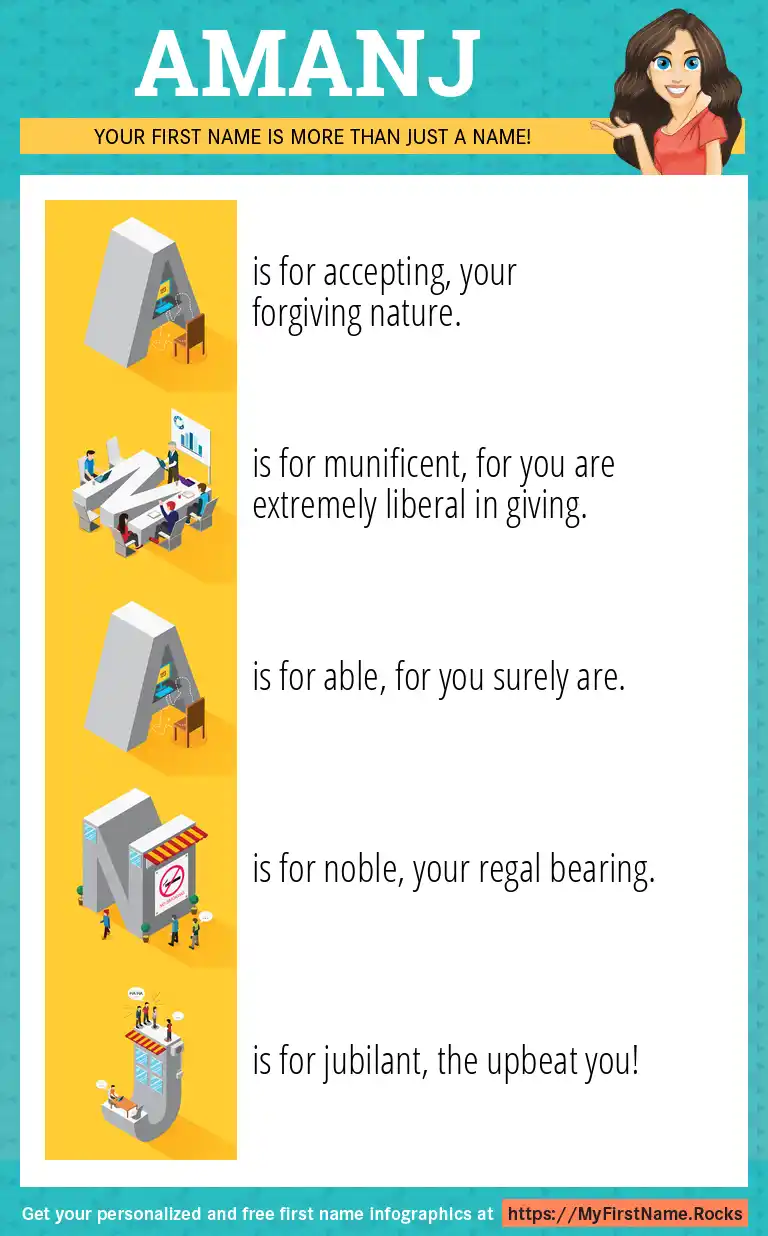 AMANJ

YOUR FIRST NAME IS MORE THAN JUST A NAME!

A is for accepting, your forgiving nature.

M is for munificent, for you are extremely liberal in giving.

A is for able, for you surely are.

N is for noble, your regal bearing.

J is for jubilant, the upbeat you!

Get your personalized and free first name infographics at https://MyFirstName.Rocks