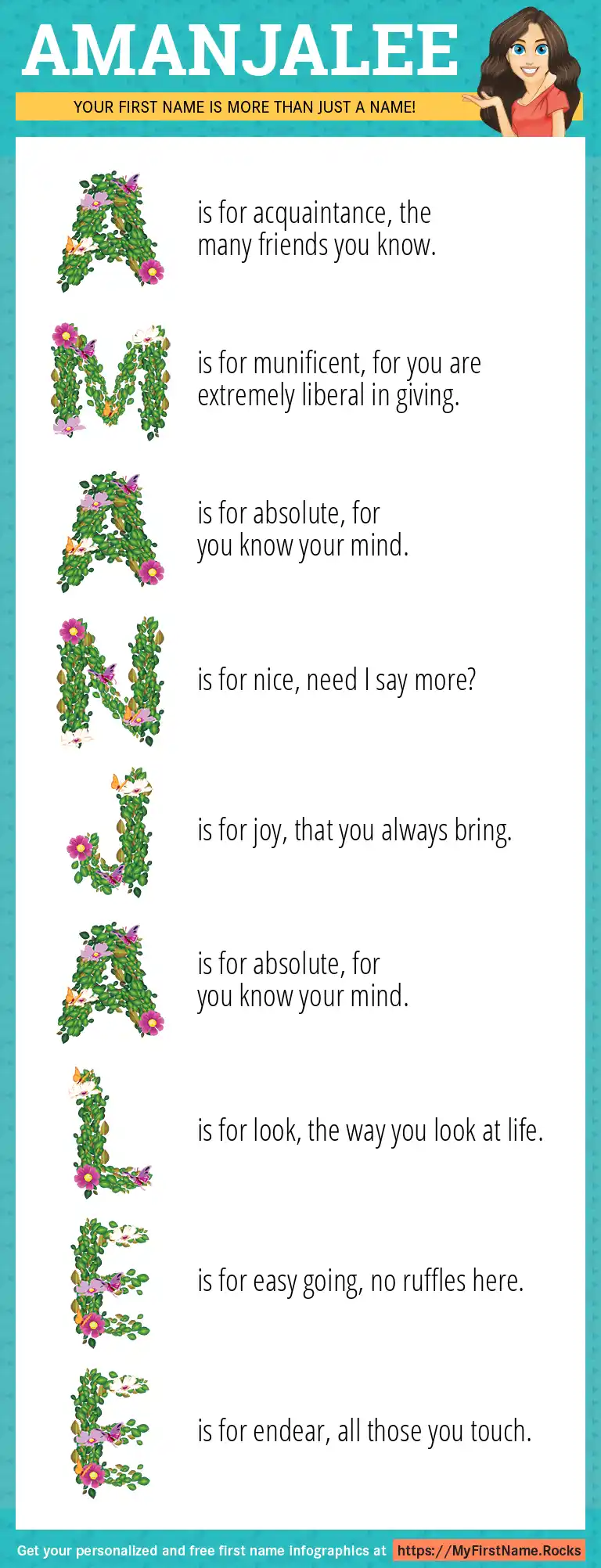 AMANJALEE

YOUR FIRST NAME IS MORE THAN JUST A NAME!

A is for acquaintance, the many friends you know.

M is for munificent, for you are extremely liberal in giving.

A is for absolute, for you know your mind.

N is for nice, need I say more?

J is for joy, that you always bring.

A is for absolute, for you know your mind.

L is for look, the way you look at life.

E is for easy going, no ruffles here.

E is for endear, all those you touch.

Get your personalized and free first name infographics at https://MyFirstName.Rocks