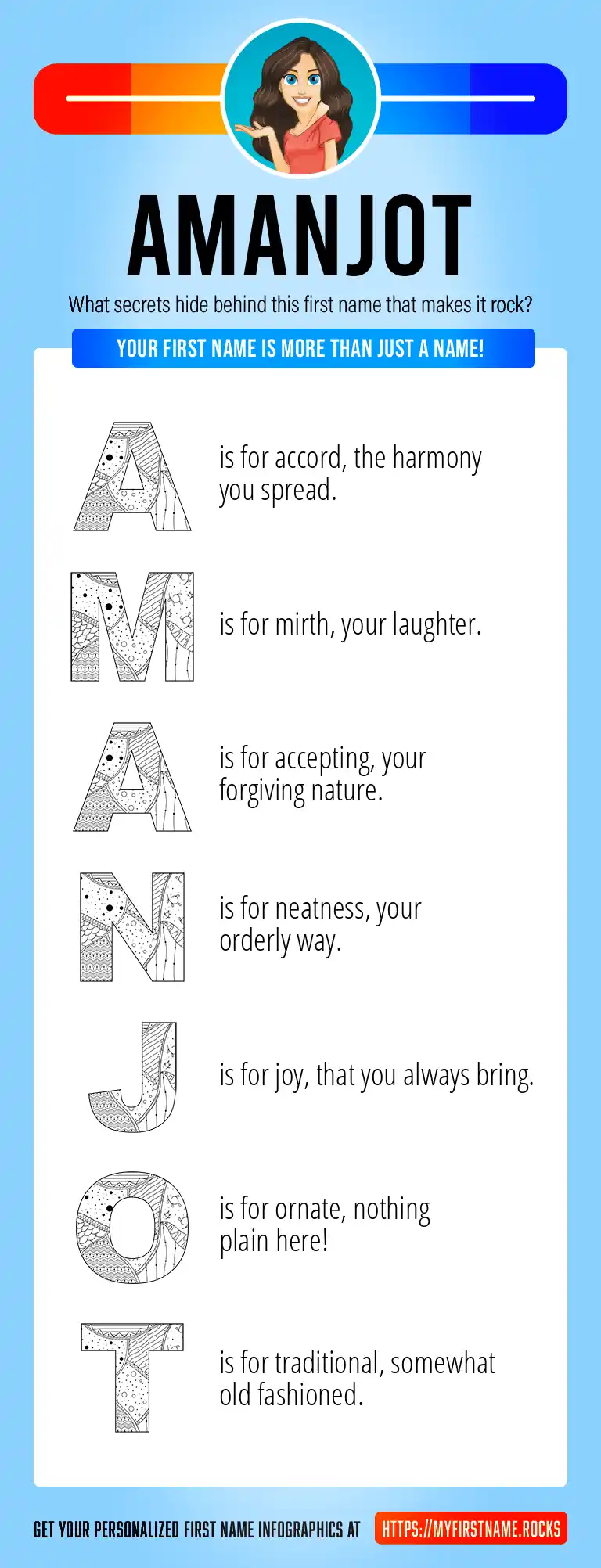 AMANJOT

What secrets hide behind this first name that makes it rock?

YOUR FIRST NAME IS MORE THAN JUST A NAME!

A is for accord, the harmony you spread.

M is for mirth, your laughter.

A is for accepting, your forgiving nature.

N is for neatness, your orderly way.

J is for joy, that you always bring.

O is for ornate, nothing plain here!

T is for traditional, somewhat old fashioned.

GET YOUR PERSONALIZED FIRST NAME INFOGRAPHICS AT HTTPS://MYFIRSTNAME.ROCKS