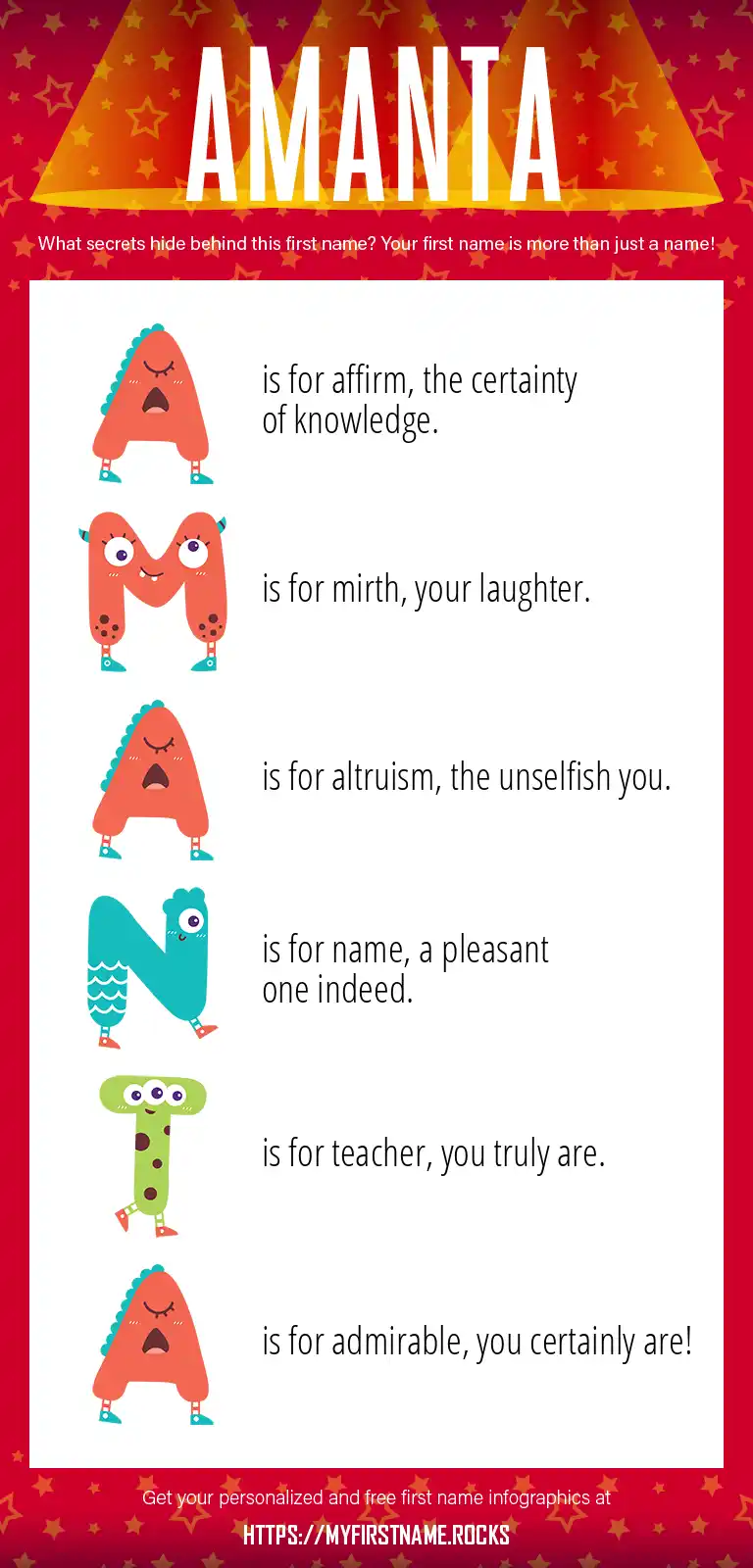 AMANTA

What secrets hide behind this first name? Your first name is more than just a name!

A is for affirm, the certainty of knowledge.

M is for mirth, your laughter.

A is for altruism, the unselfish you.

N is for name, a pleasant one indeed.

T is for teacher, you truly are.

A is for admirable, you certainly are!

Get your personalized and free first name infographics at

HTTPS://MYFIRSTNAME.ROCKS