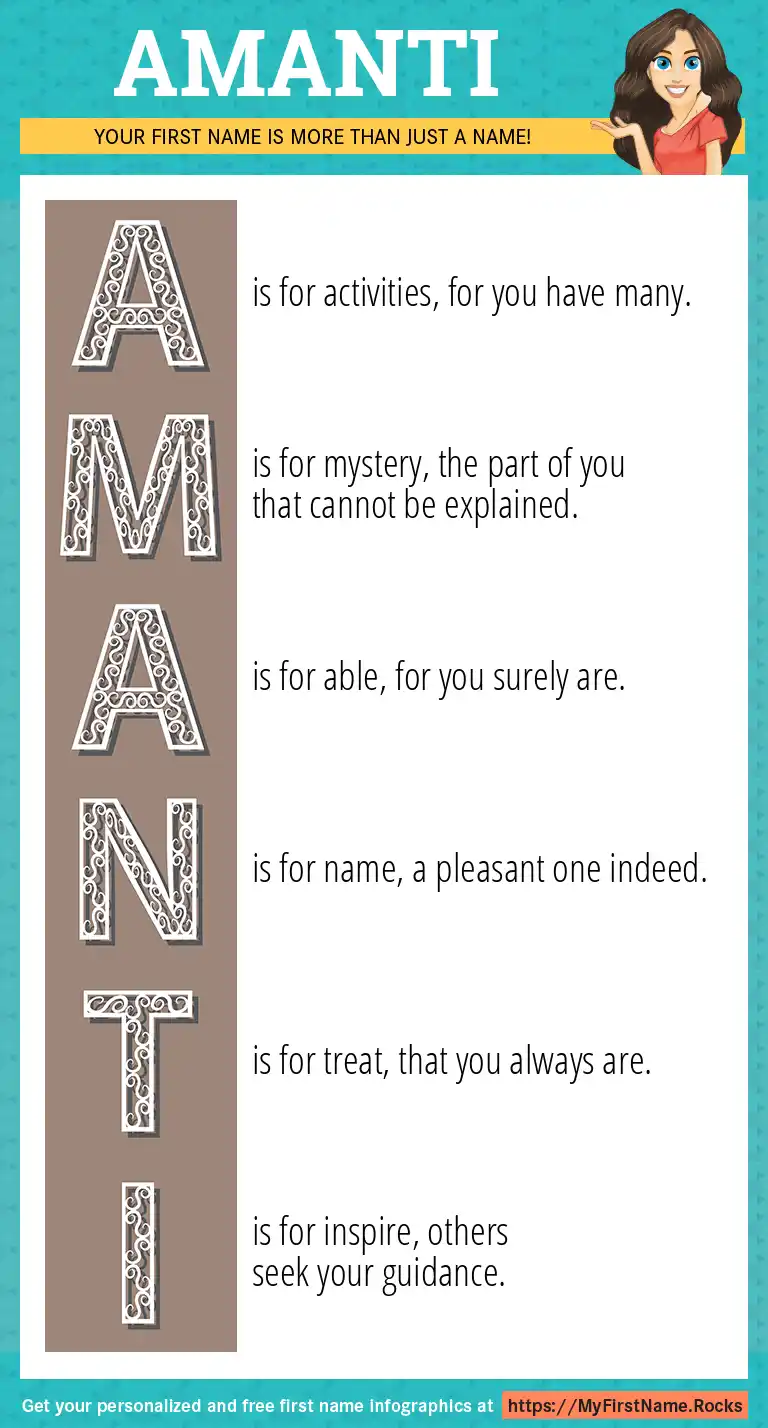 AMANTI

YOUR FIRST NAME IS MORE THAN JUST A NAME!

A is for activities, for you have many.

M is for mystery, the part of you that cannot be explained.

A is for able, for you surely are.

N is for name, a pleasant one indeed.

T is for treat, that you always are.

I is for inspire, others seek your guidance.

Get your personalized and free first name infographics at https://MyFirstName.Rocks