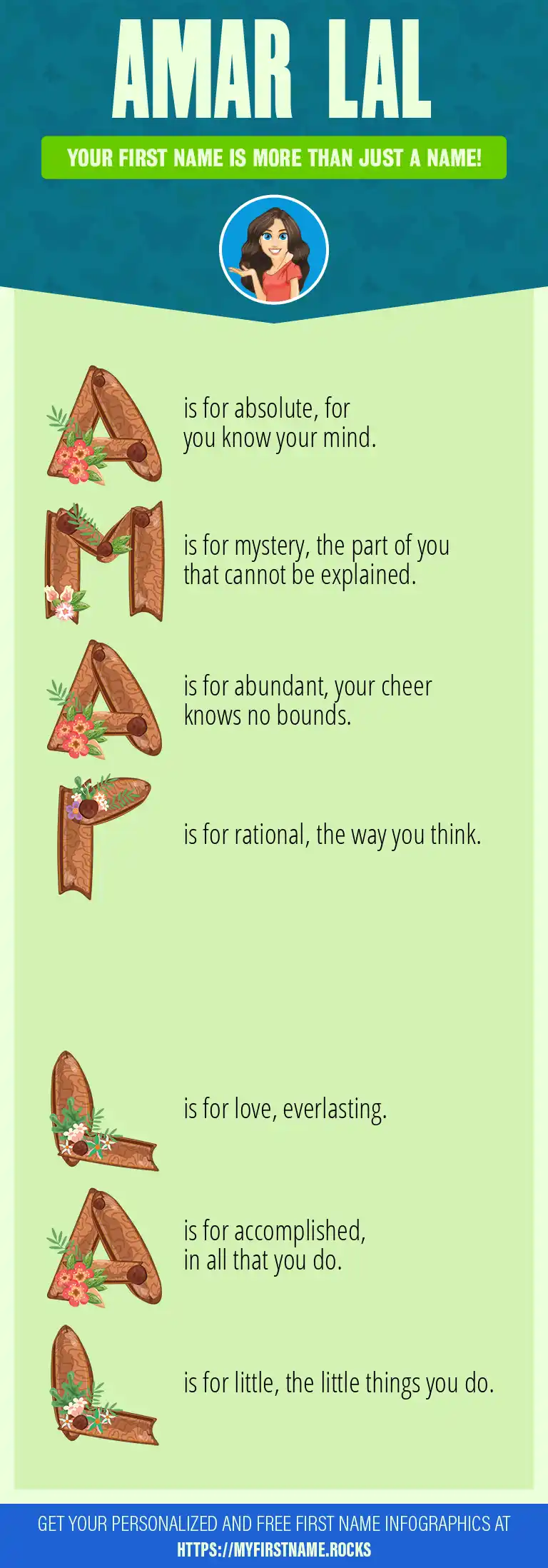 AMAR LAL

YOUR FIRST NAME IS MORE THAN JUST A NAME!

A is for absolute, for you know your mind.

M is for mystery, the part of you that cannot be explained.

A is for abundant, your cheer knows no bounds.

R is for rational, the way you think.

L is for love, everlasting.

A is for accomplished, in all that you do.

L is for little, the little things you do.

GET YOUR PERSONALIZED AND FREE FIRST NAME INFOGRAPHICS AT HTTPS://MYFIRSTNAME.ROCKS