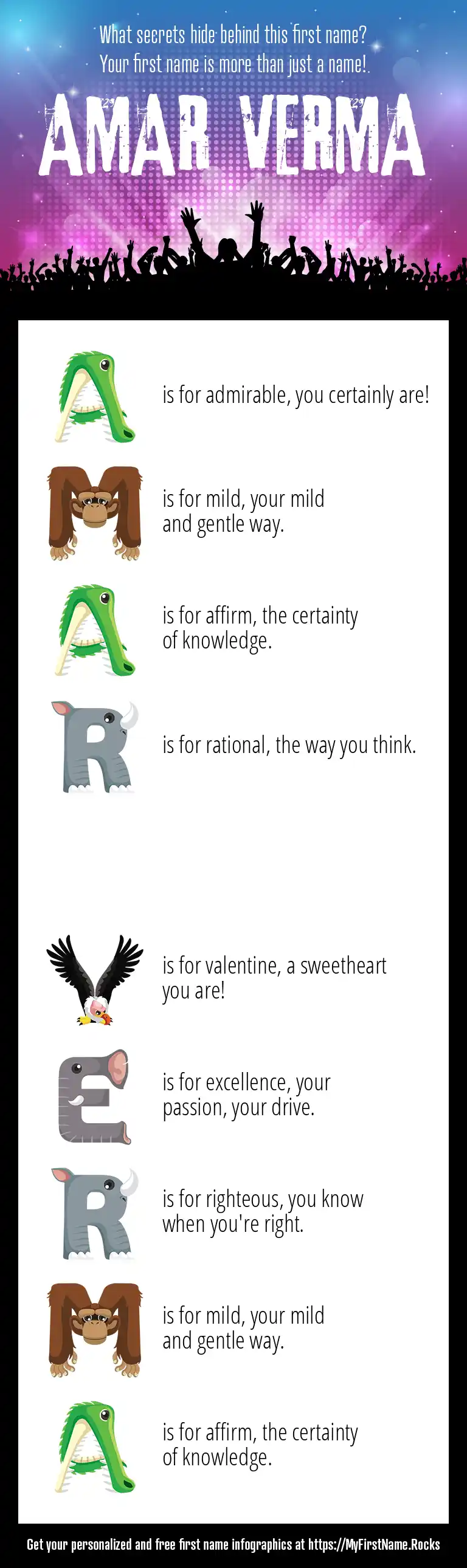 What secrets hide behind this first name?
Your first name is more than just a name!

AMAR VERMA

A is for admirable, you certainly are!

M is for mild, your mild and gentle way.

A is for affirm, the certainty of knowledge.

R is for rational, the way you think.

V is for valentine, a sweetheart you are!

E is for excellence, your passion, your drive.

R is for righteous, you know when you're right.

M is for mild, your mild and gentle way.

A is for affirm, the certainty of knowledge.

Get your personalized and free first name infographics at https://MyFirstName.Rocks