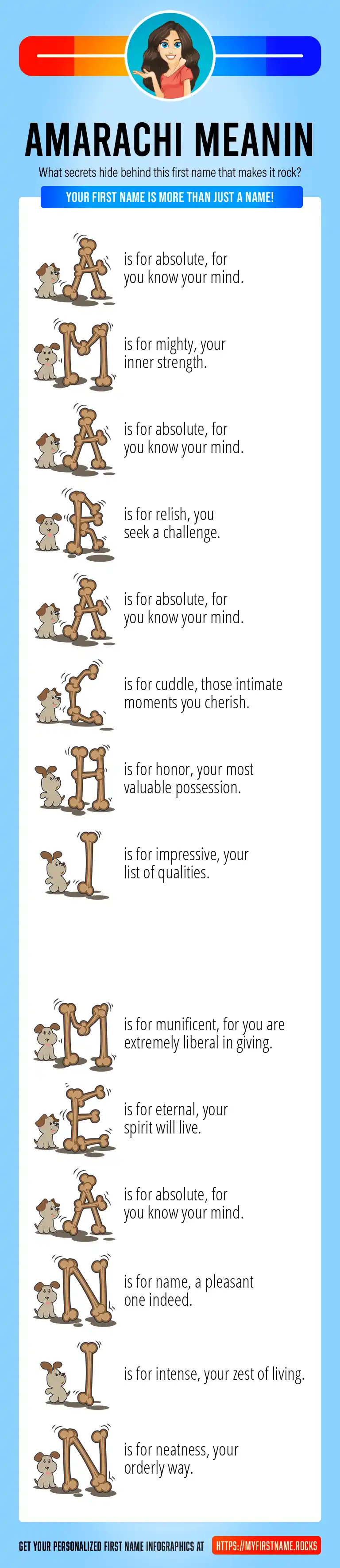 AMARACHI MEANIN

What secrets hide behind this first name that makes it rock?

YOUR FIRST NAME IS MORE THAN JUST A NAME!

A is for absolute, for you know your mind.

M is for mighty, your inner strength.

A is for absolute, for you know your mind.

R is for relish, you seek a challenge.

A is for absolute, for you know your mind.

C is for cuddle, those intimate moments you cherish.

H is for honor, your most valuable possession.

I is for impressive, your list of qualities.

M is for munificent, for you are extremely liberal in giving.

E is for eternal, your spirit will live.

A is for absolute, for you know your mind.

N is for name, a pleasant one indeed.

I is for intense, your zest of living.

N is for neatness, your orderly way.

GET YOUR PERSONALIZED FIRST NAME INFOGRAPHICS AT HTTPS://MYFIRSTNAME.ROCKS