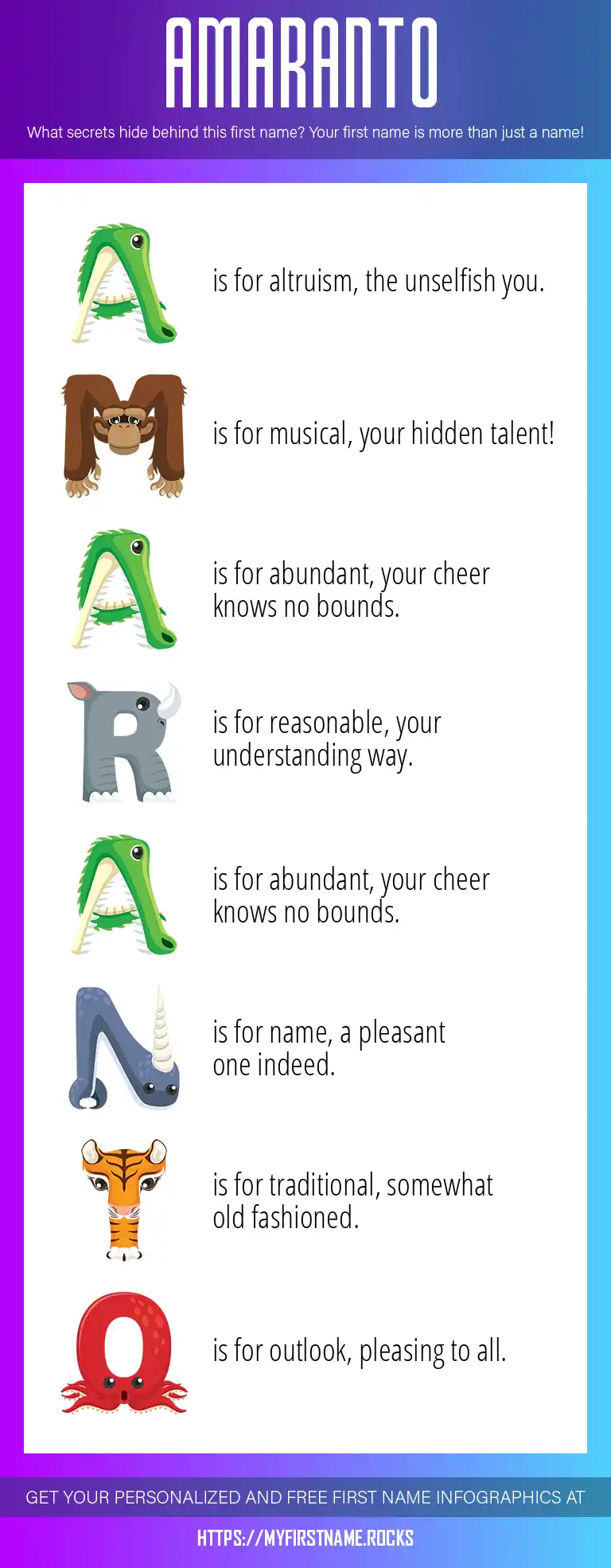 AMARANTO

What secrets hide behind this first name? Your first name is more than just a name!

A is for altruism, the unselfish you.

M is for musical, your hidden talent!

A is for abundant, your cheer knows no bounds.

R is for reasonable, your understanding way.

A is for abundant, your cheer knows no bounds.

N is for name, a pleasant one indeed.

T is for traditional, somewhat old fashioned.

O is for outlook, pleasing to all.

GET YOUR PERSONALIZED AND FREE FIRST NAME INFOGRAPHICS AT

HTTPS://MYFIRSTNAME.ROCKS