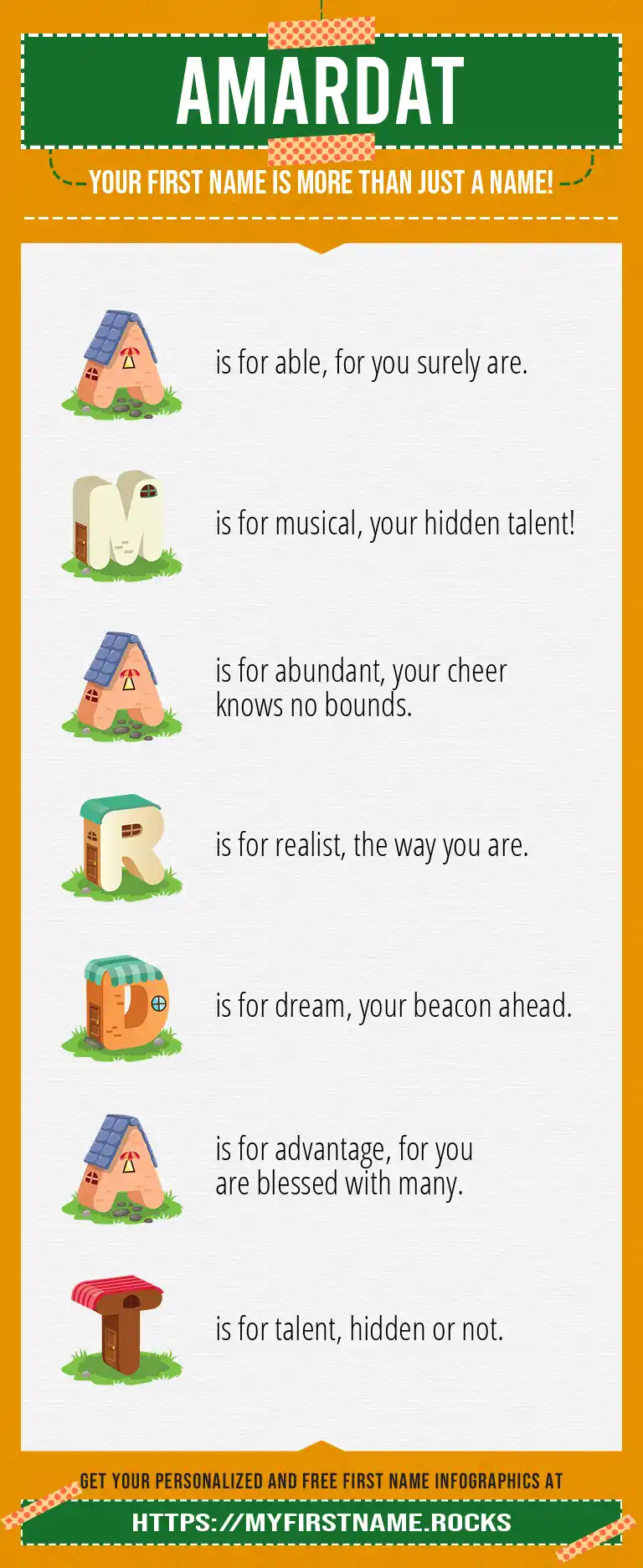 AMARDAT

YOUR FIRST NAME IS MORE THAN JUST A NAME!

A is for able, for you surely are.

M is for musical, your hidden talent!

A is for abundant, your cheer knows no bounds.

R is for realist, the way you are.

D is for dream, your beacon ahead.

A is for advantage, for you are blessed with many.

T is for talent, hidden or not.

GET YOUR PERSONALIZED AND FREE FIRST NAME INFOGRAPHICS AT

HTTPS://MYFIRSTNAME.ROCKS